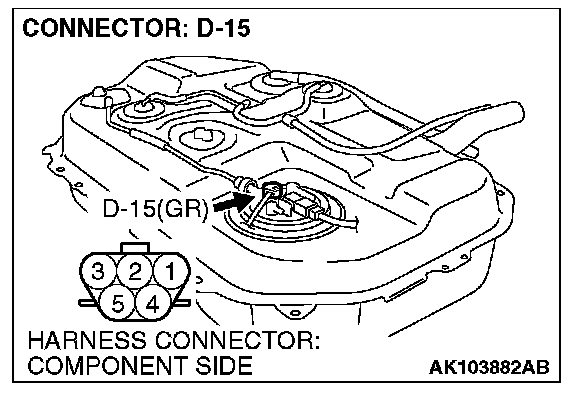 CONNECTOR: D-15

D-15(GR)

3 2 1
5 4

HARNESS CONNECTOR: COMPONENT SIDE

AK103882AB