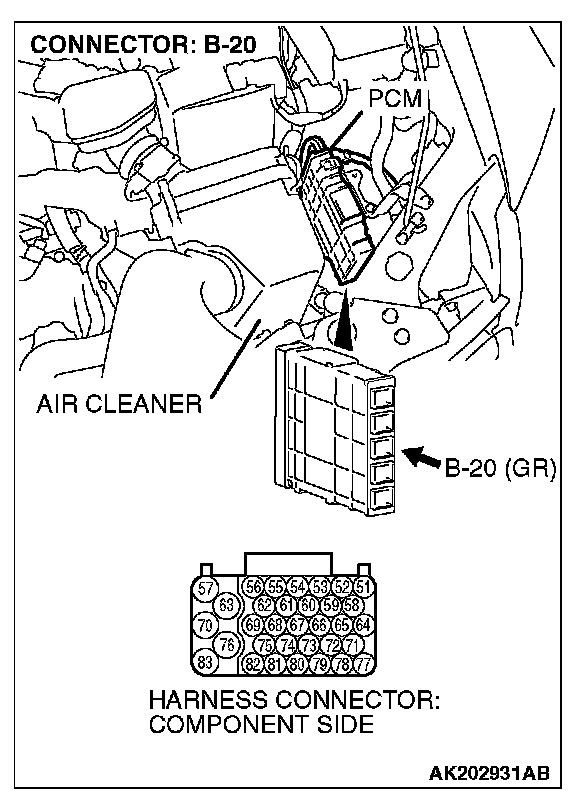 CONNECTOR: B-20

PCM

AIR CLEANER

B-20 (GR)

57 56 55 54 53 52 51
63 62 61 60 59 58
70 69 68 67 66 65 64
76 75 74 73 72 71
83 82 81 80 79 78 77

HARNESS CONNECTOR: COMPONENT SIDE

AK202931AB