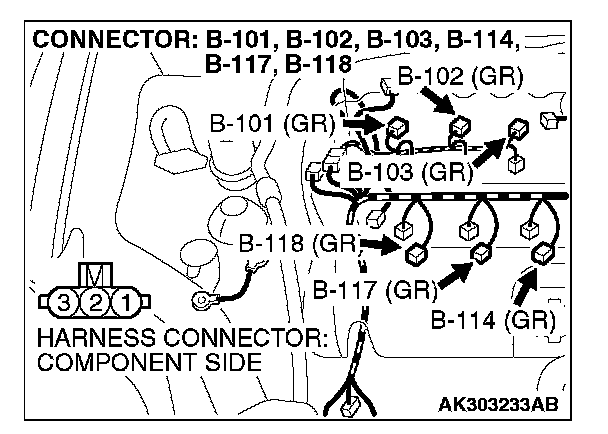 CONNECTOR: B-101, B-102, B-103, B-114, B-117, B-118

B-102 (GR)

B-101 (GR)

B-103 (GR)

B-118 (GR)

B-117 (GR)

B-114 (GR)

M

3 2 1

HARNESS CONNECTOR: COMPONENT SIDE

AK303233AB