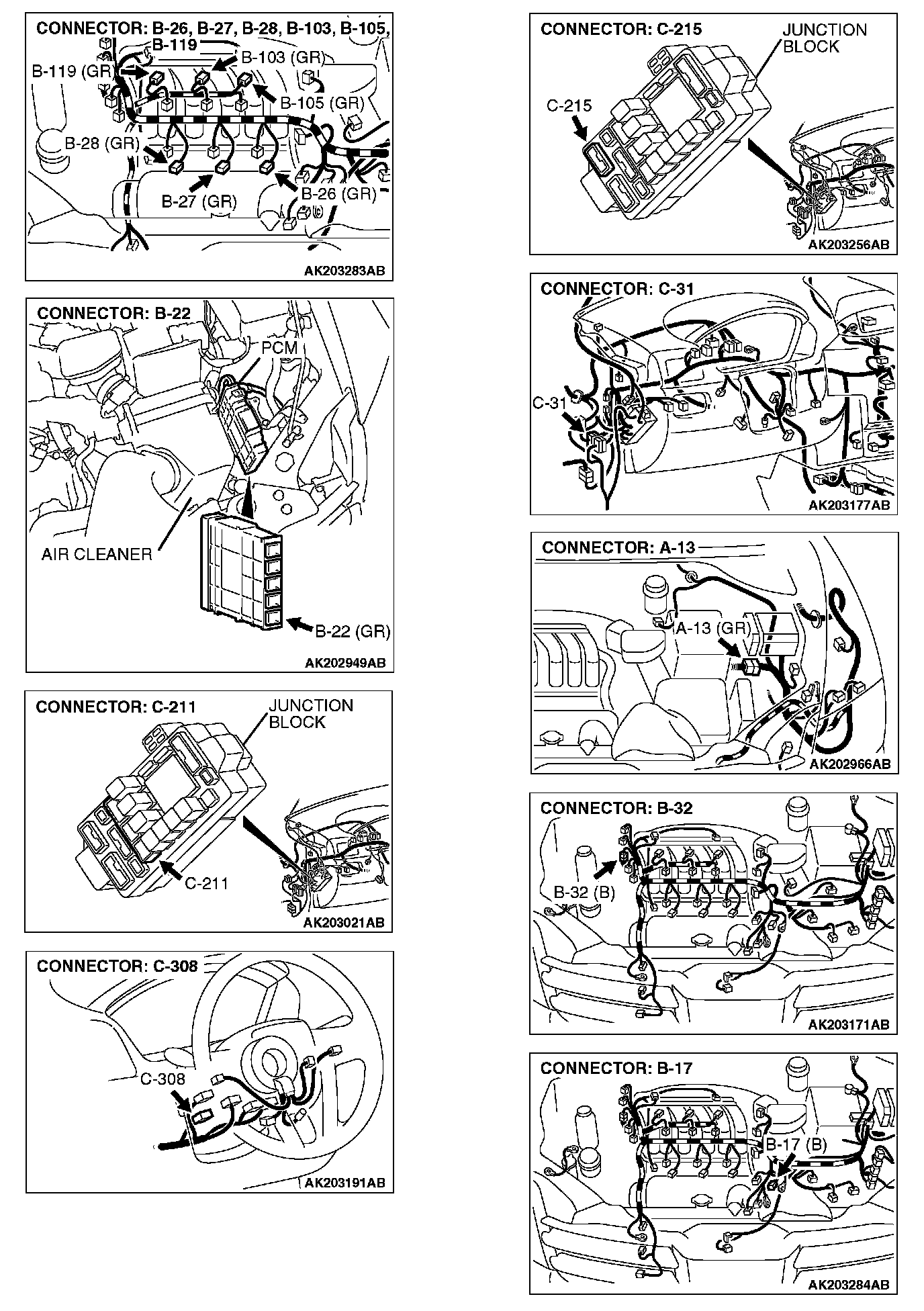 CONNECTOR: B-26, B-27, B-28, B-103, B-105, B-119

B-119 (GR)
B-103 (GR)
B-105 (GR)
B-28 (GR)
B-27 (GR)
B-26 (GR)

AK203283AB

CONNECTOR: B-22

PCM
AIR CLEANER
B-22 (GR)

AK202949AB

CONNECTOR: C-211

JUNCTION BLOCK
C-211

AK203021AB

CONNECTOR: C-308

C-308

AK203191AB

CONNECTOR: C-215

JUNCTION BLOCK
C-215

AK203256AB

CONNECTOR: C-31

C-31

AK203177AB

CONNECTOR: A-13

A-13 (GR)

AK202966AB

CONNECTOR: B-32

B-32 (B)

AK203171AB

CONNECTOR: B-17

B-17 (B)

AK203284AB