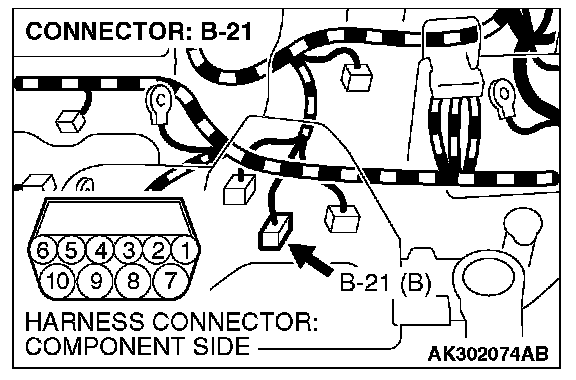 CONNECTOR: B-21

6 5 4 3 2 1
10 9 8 7

B-21 (B)

HARNESS CONNECTOR:
COMPONENT SIDE

AK302074AB