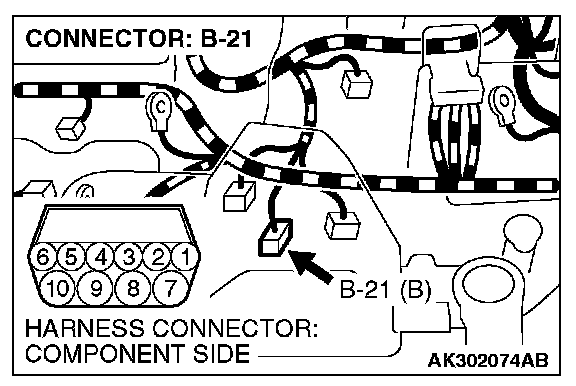 CONNECTOR: B-21

6 5 4 3 2 1
10 9 8 7

B-21 (B)

HARNESS CONNECTOR:
COMPONENT SIDE

AK302074AB