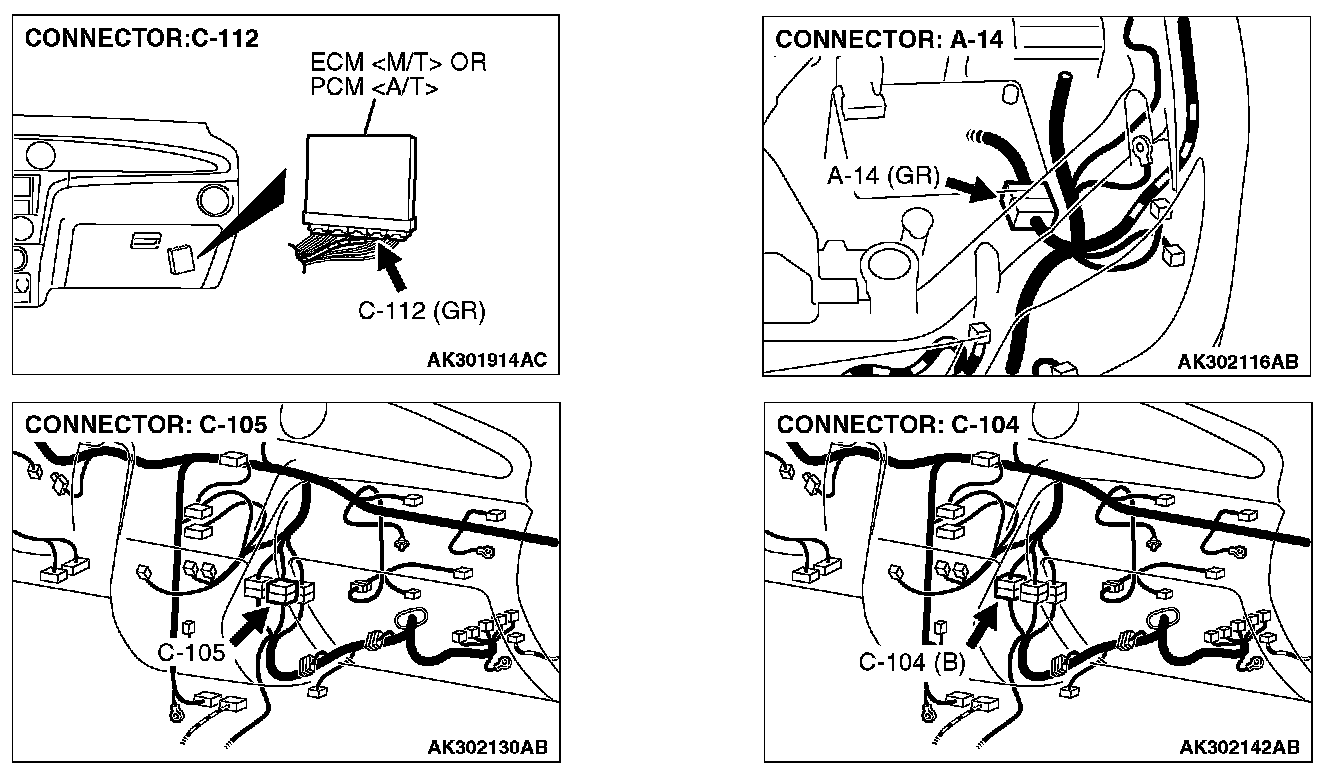 CONNECTOR:C-112

ECM <M/T> OR
PCM <A/T>

C-112 (GR)

AK301914AC

CONNECTOR: A-14

A-14 (GR)

AK302116AB

CONNECTOR: C-105

C-105

AK302130AB

CONNECTOR: C-104

C-104 (B)

AK302142AB