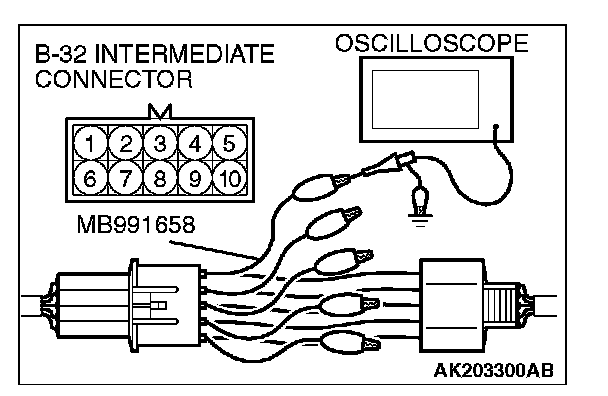 B-32 INTERMEDIATE CONNECTOR

OSCILLOSCOPE

1 2 3 4 5
6 7 8 9 10

MB991658

AK203300AB