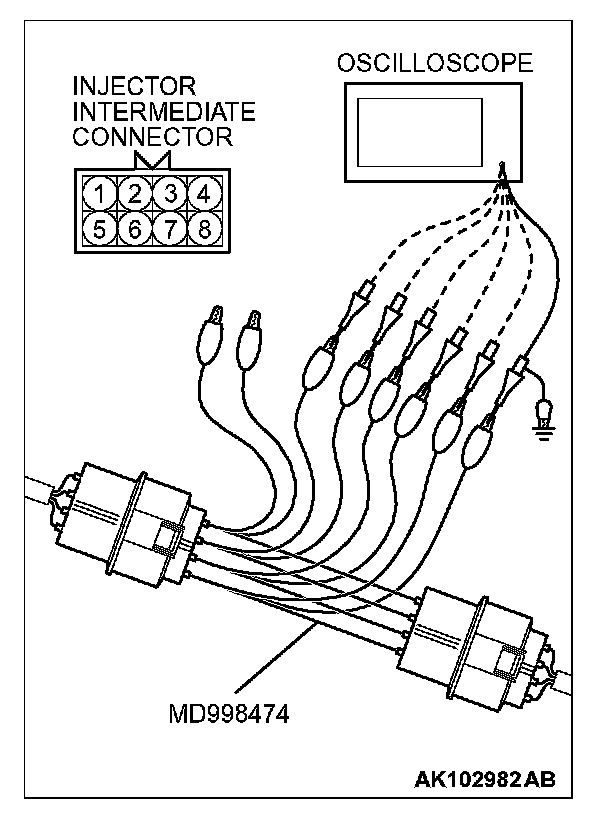 INJECTOR INTERMEDIATE CONNECTOR

OSCILLOSCOPE

1 2 3 4
5 6 7 8

MD998474

AK102982AB