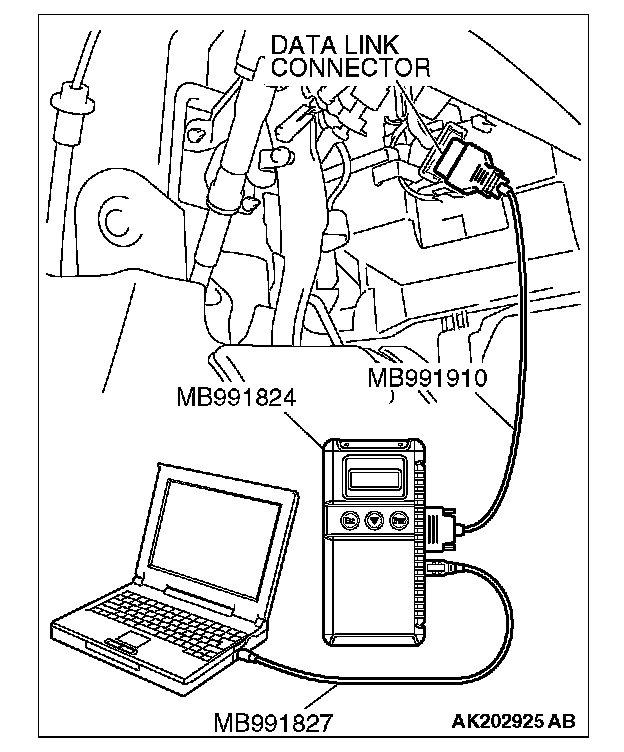 DATA LINK CONNECTOR

MB991910

MB991824

MB991827

AK202925 AB