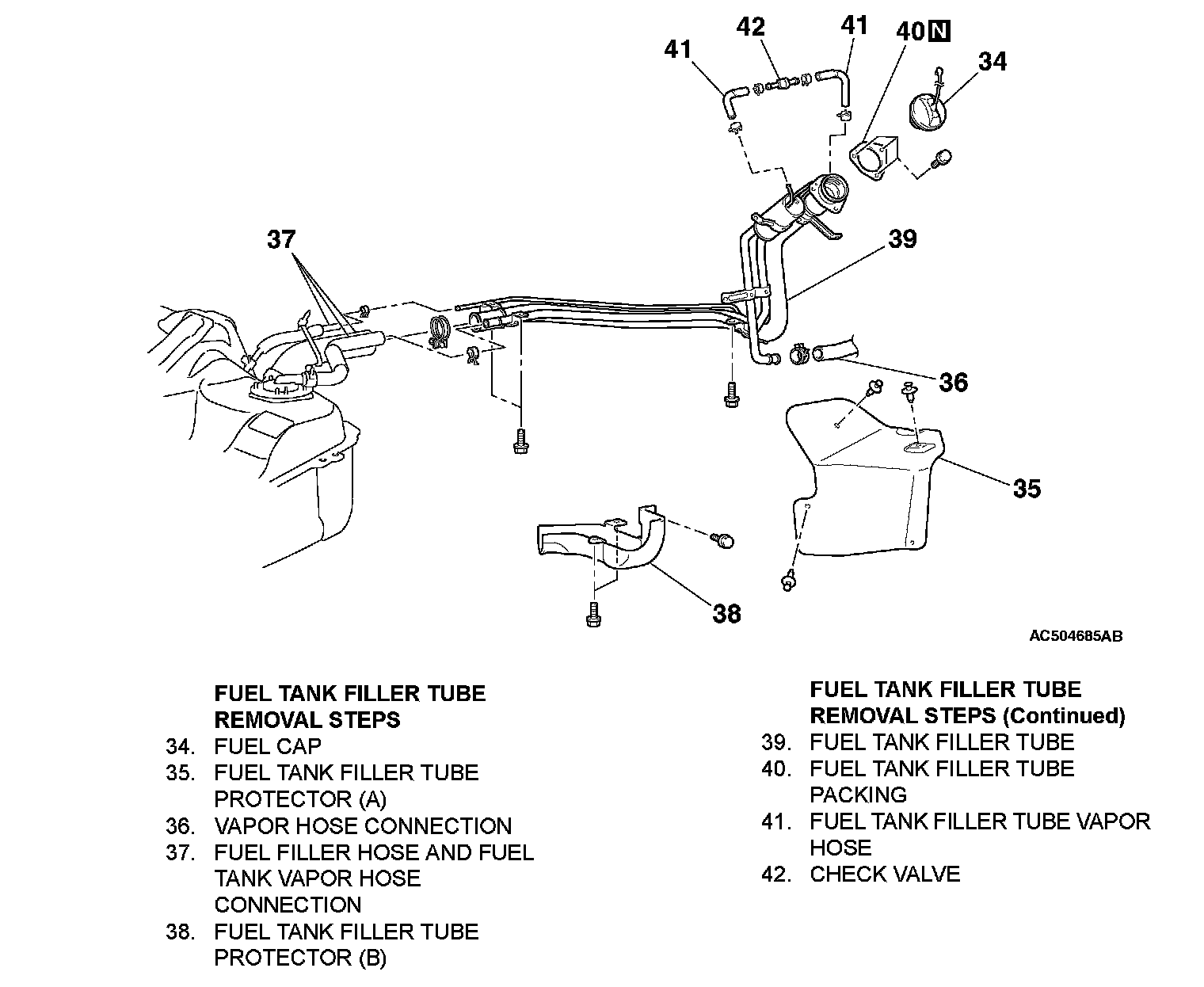 41
42
41
40 N
34
37
39
36
35
38
AC504685AB

FUEL TANK FILLER TUBE REMOVAL STEPS
34. FUEL CAP
35. FUEL TANK FILLER TUBE PROTECTOR (A)
36. VAPOR HOSE CONNECTION
37. FUEL FILLER HOSE AND FUEL TANK VAPOR HOSE CONNECTION
38. FUEL TANK FILLER TUBE PROTECTOR (B)

FUEL TANK FILLER TUBE REMOVAL STEPS (Continued)
39. FUEL TANK FILLER TUBE
40. FUEL TANK FILLER TUBE PACKING
41. FUEL TANK FILLER TUBE VAPOR HOSE
42. CHECK VALVE