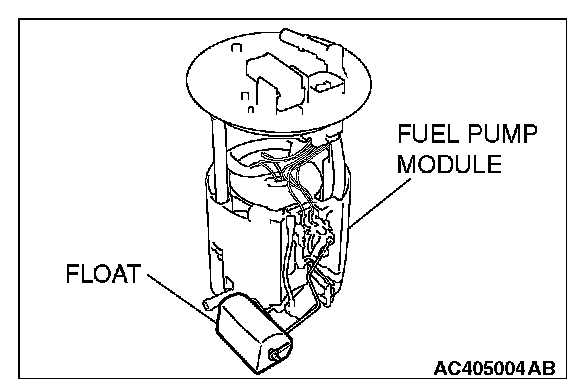 FUEL PUMP MODULE

FLOAT

AC405004AB