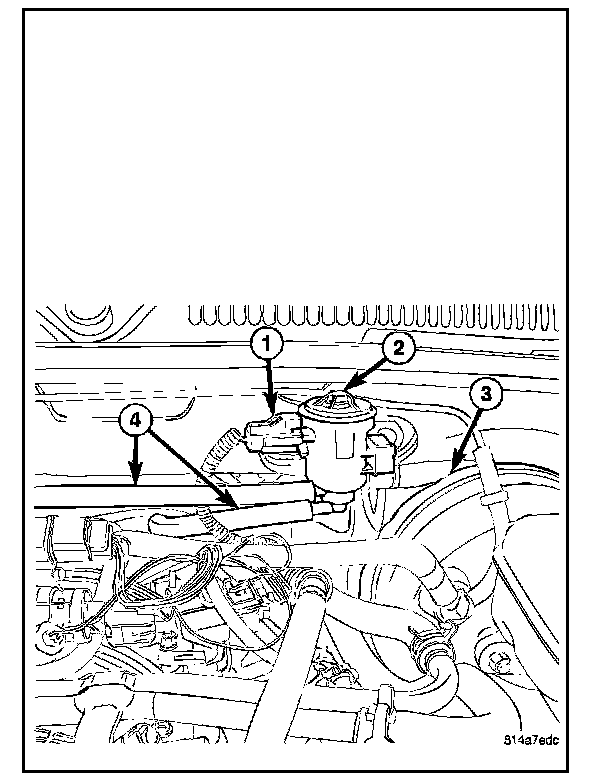 1
2
3
4
814a7edc