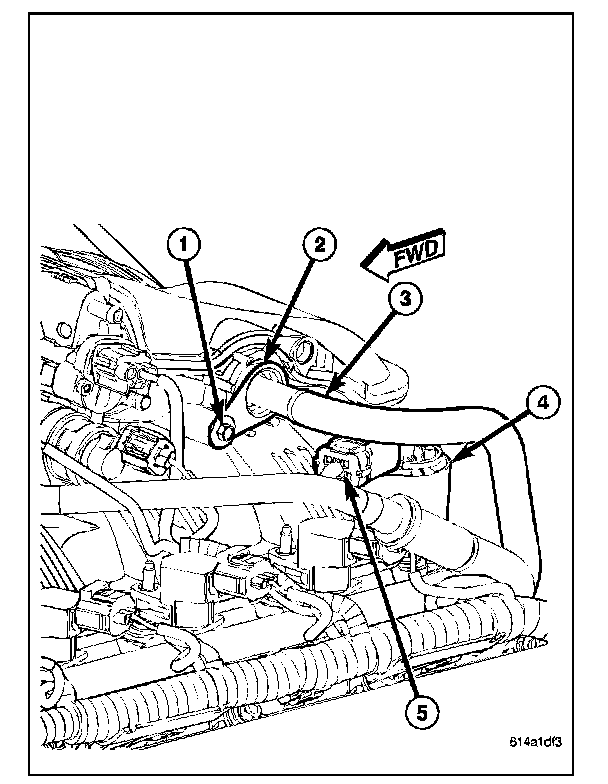 1
2
FWD
3
4
5
814a1df3