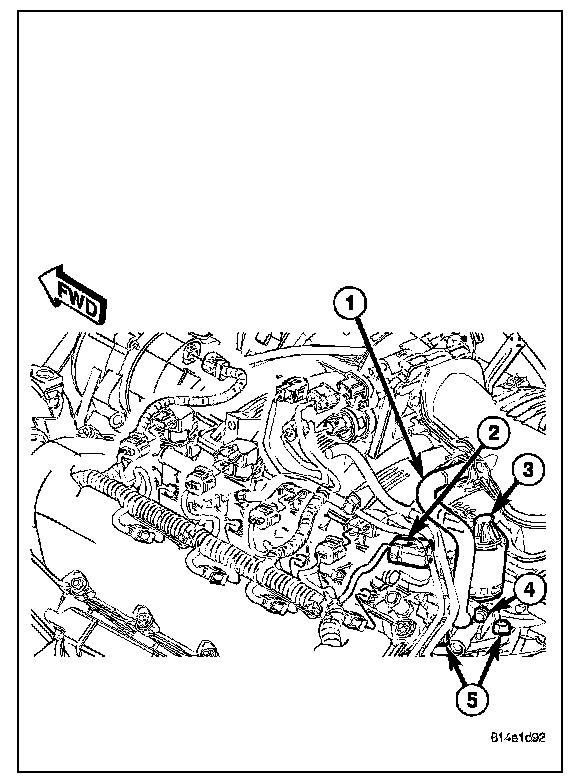 FWD
1
2
3
4
5
814a1d92