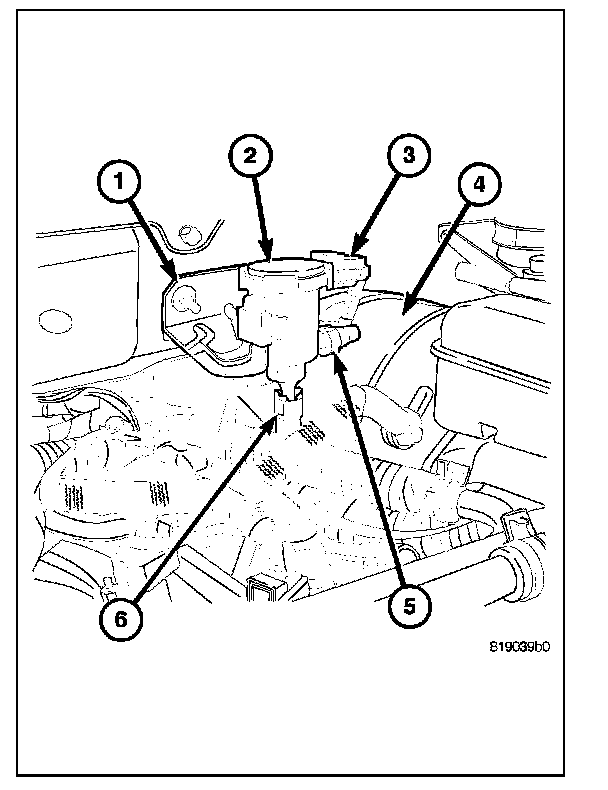 1
2
3
4
6
5
819039b0