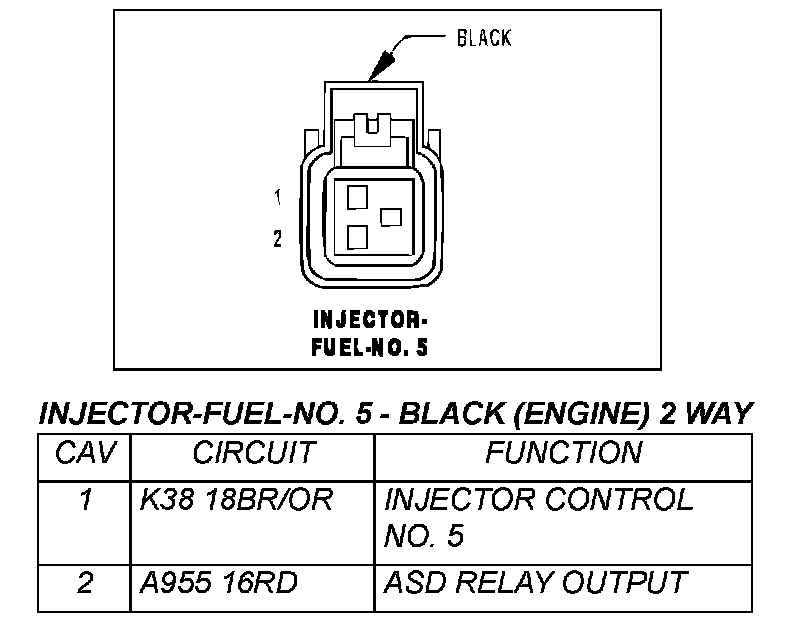 BLACK

1

2

INJECTOR-FUEL-NO. 5

INJECTOR-FUEL-NO. 5 - BLACK (ENGINE) 2 WAY

| CAV | CIRCUIT | FUNCTION |
|---|---|---|
| 1 | K38 18BR/OR | INJECTOR CONTROL NO. 5 |
| 2 | A955 16RD | ASD RELAY OUTPUT |