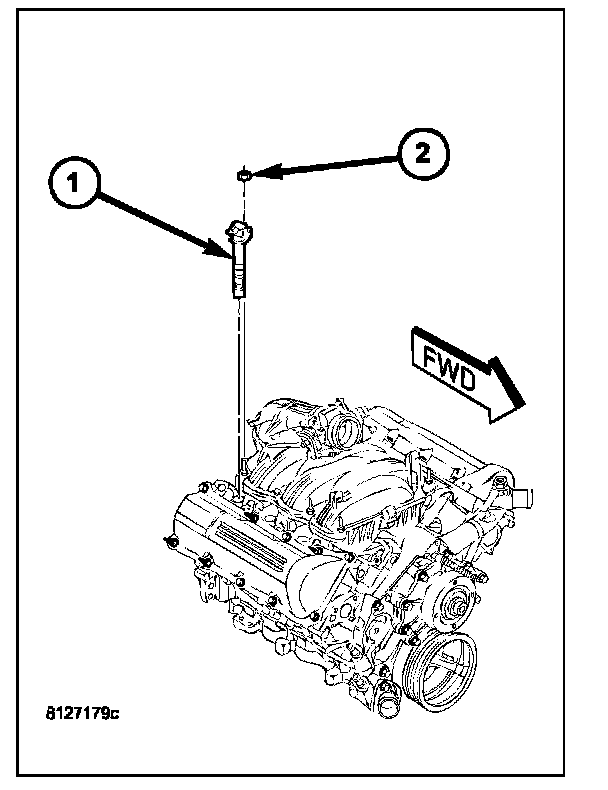 1

2

FWD

8127179c