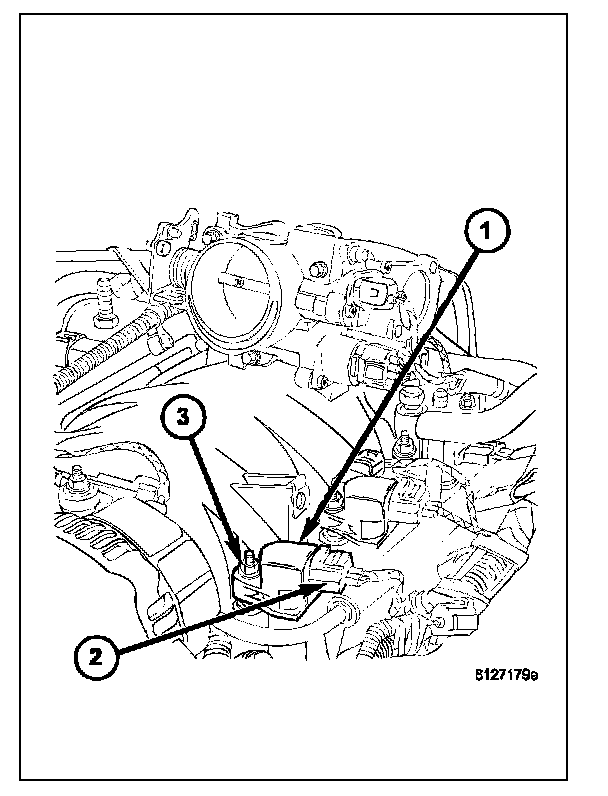 1

3

2

8127179e