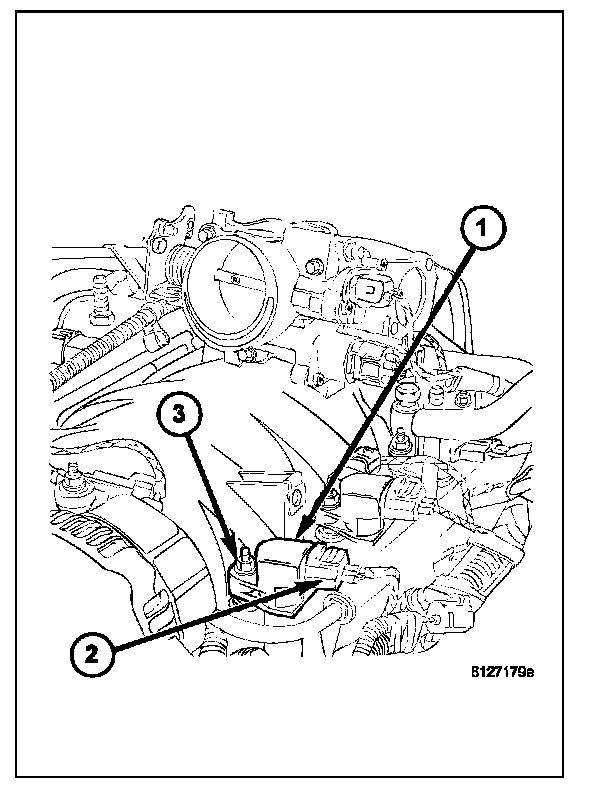 1
3
2
8127179e