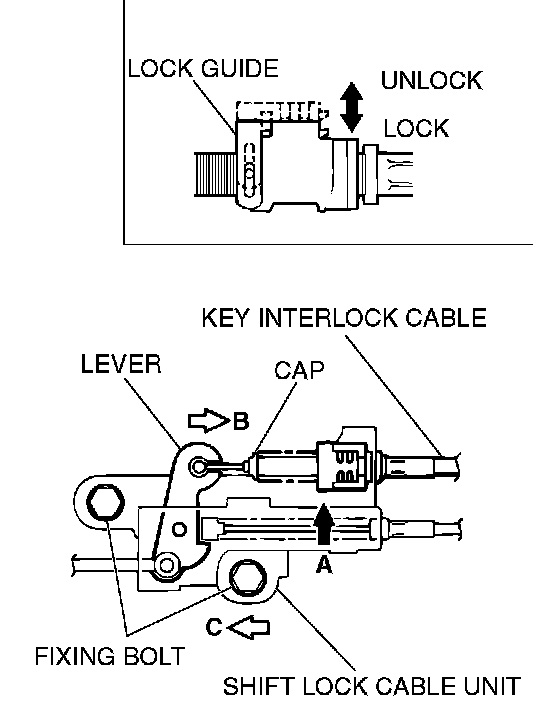 LOCK GUIDE
UNLOCK
LOCK

KEY INTERLOCK CABLE
LEVER
CAP
B
A
C
FIXING BOLT
SHIFT LOCK CABLE UNIT