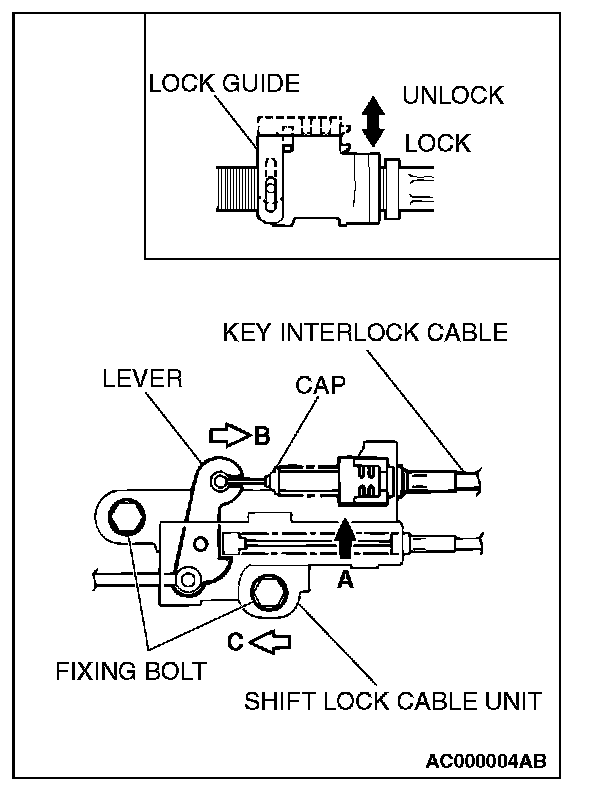 LOCK GUIDE
UNLOCK
LOCK

KEY INTERLOCK CABLE
LEVER
CAP
B
A
C
FIXING BOLT
SHIFT LOCK CABLE UNIT

AC000004AB