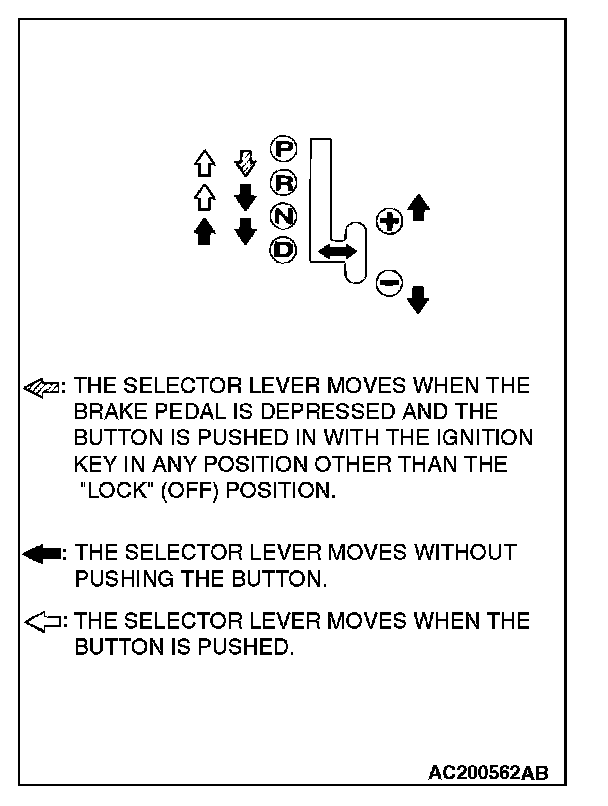 P
R
N
D
+
−

: THE SELECTOR LEVER MOVES WHEN THE BRAKE PEDAL IS DEPRESSED AND THE BUTTON IS PUSHED IN WITH THE IGNITION KEY IN ANY POSITION OTHER THAN THE "LOCK" (OFF) POSITION.

: THE SELECTOR LEVER MOVES WITHOUT PUSHING THE BUTTON.

: THE SELECTOR LEVER MOVES WHEN THE BUTTON IS PUSHED.

AC200562AB