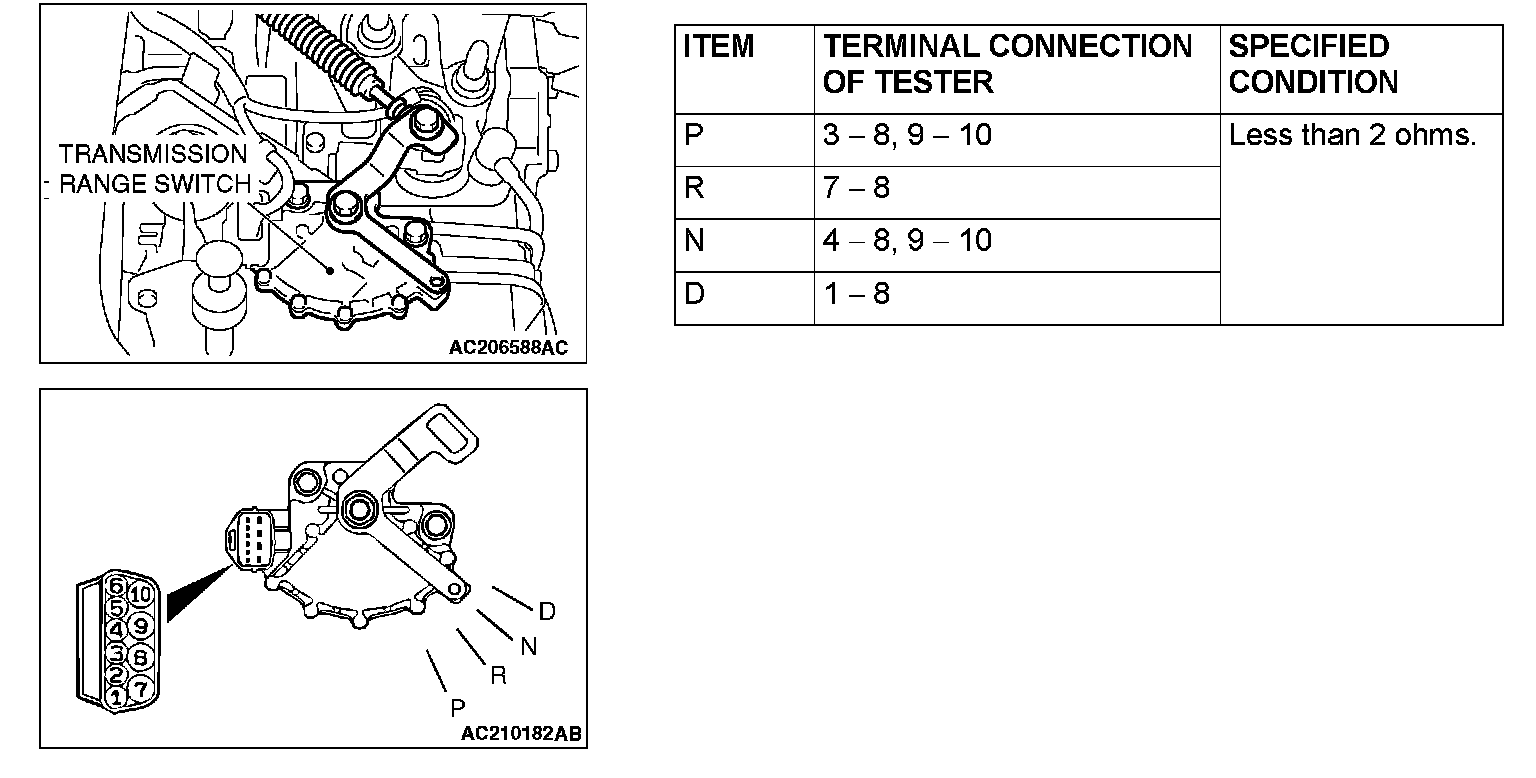 TRANSMISSION RANGE SWITCH

AC206588AC

6 10
5
4 9
3 8
2
1 7

D
N
R
P

AC210182AB

| ITEM | TERMINAL CONNECTION OF TESTER | SPECIFIED CONDITION |
|---|---|---|
| P | 3 – 8, 9 – 10 | Less than 2 ohms. |
| R | 7 – 8 | |
| N | 4 – 8, 9 – 10 | |
| D | 1 – 8 | |