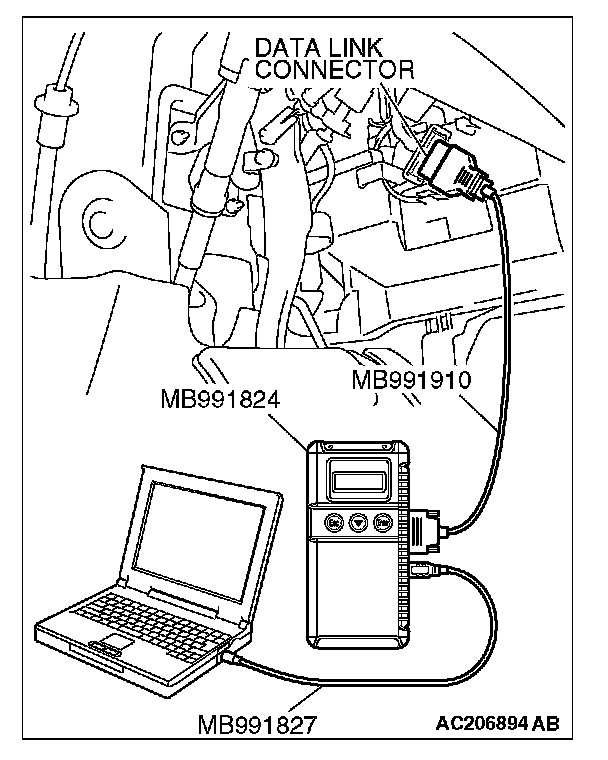 DATA LINK CONNECTOR

MB991910

MB991824

Esc

Enter

MB991827

AC206894 AB