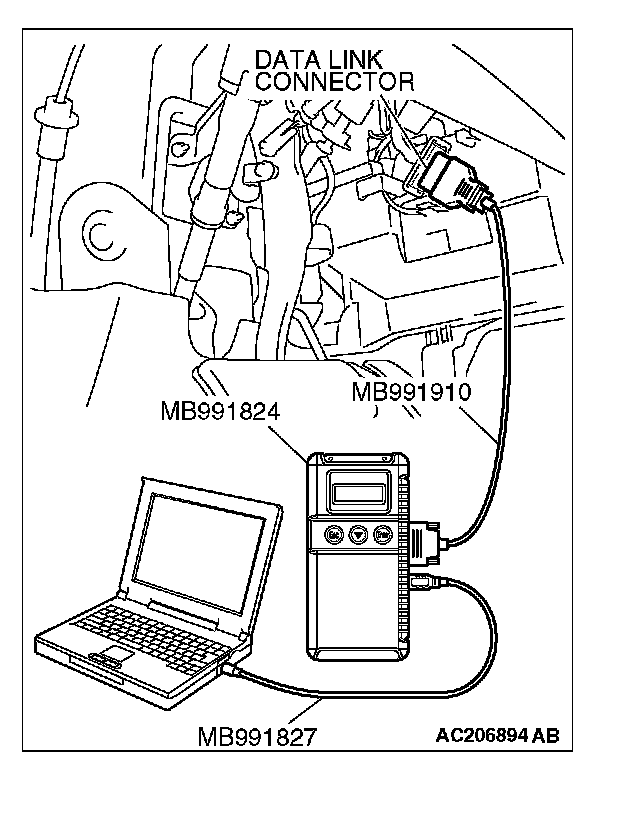 DATA LINK CONNECTOR

MB991910

MB991824

MB991827

AC206894 AB