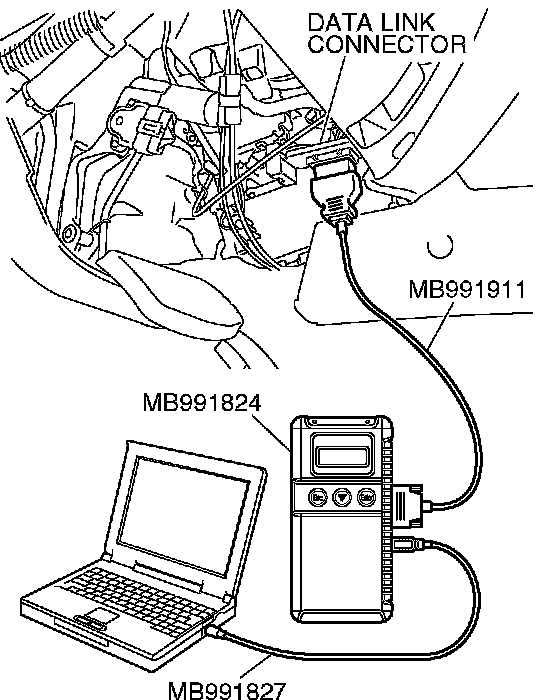 DATA LINK CONNECTOR

MB991911

MB991824

MB991827