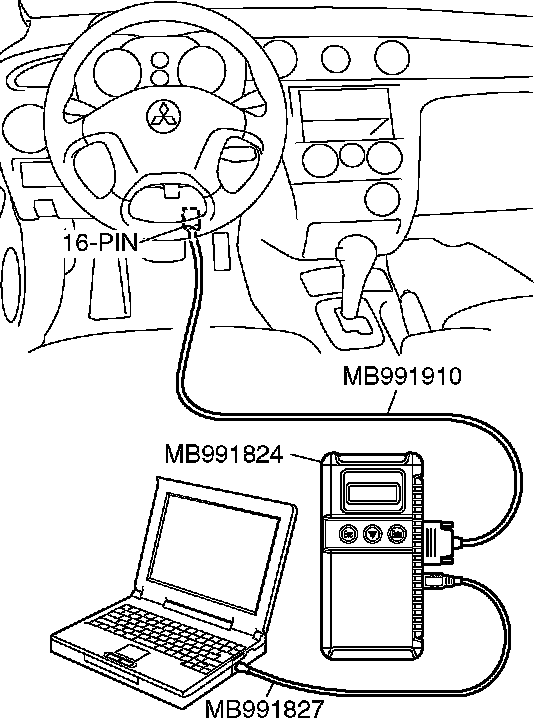 16-PIN

MB991910

MB991824

MB991827