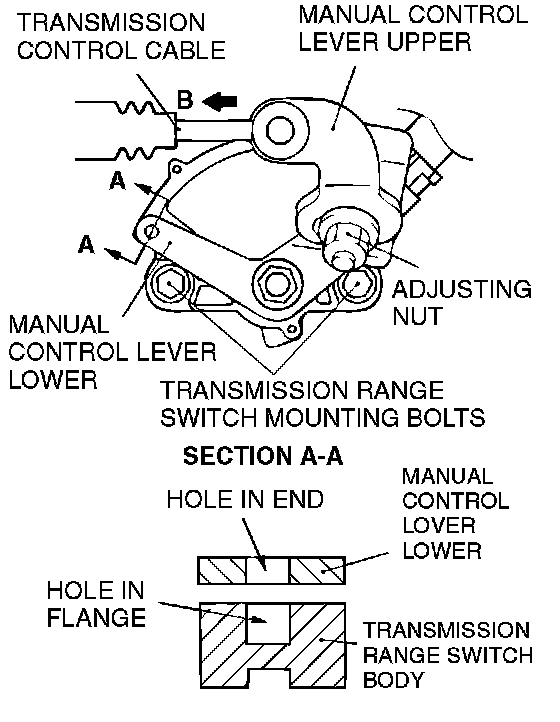 TRANSMISSION CONTROL CABLE

MANUAL CONTROL LEVER UPPER

B

A

A

ADJUSTING NUT

MANUAL CONTROL LEVER LOWER

TRANSMISSION RANGE SWITCH MOUNTING BOLTS

SECTION A-A

HOLE IN END

MANUAL CONTROL LOVER LOWER

HOLE IN FLANGE

TRANSMISSION RANGE SWITCH BODY