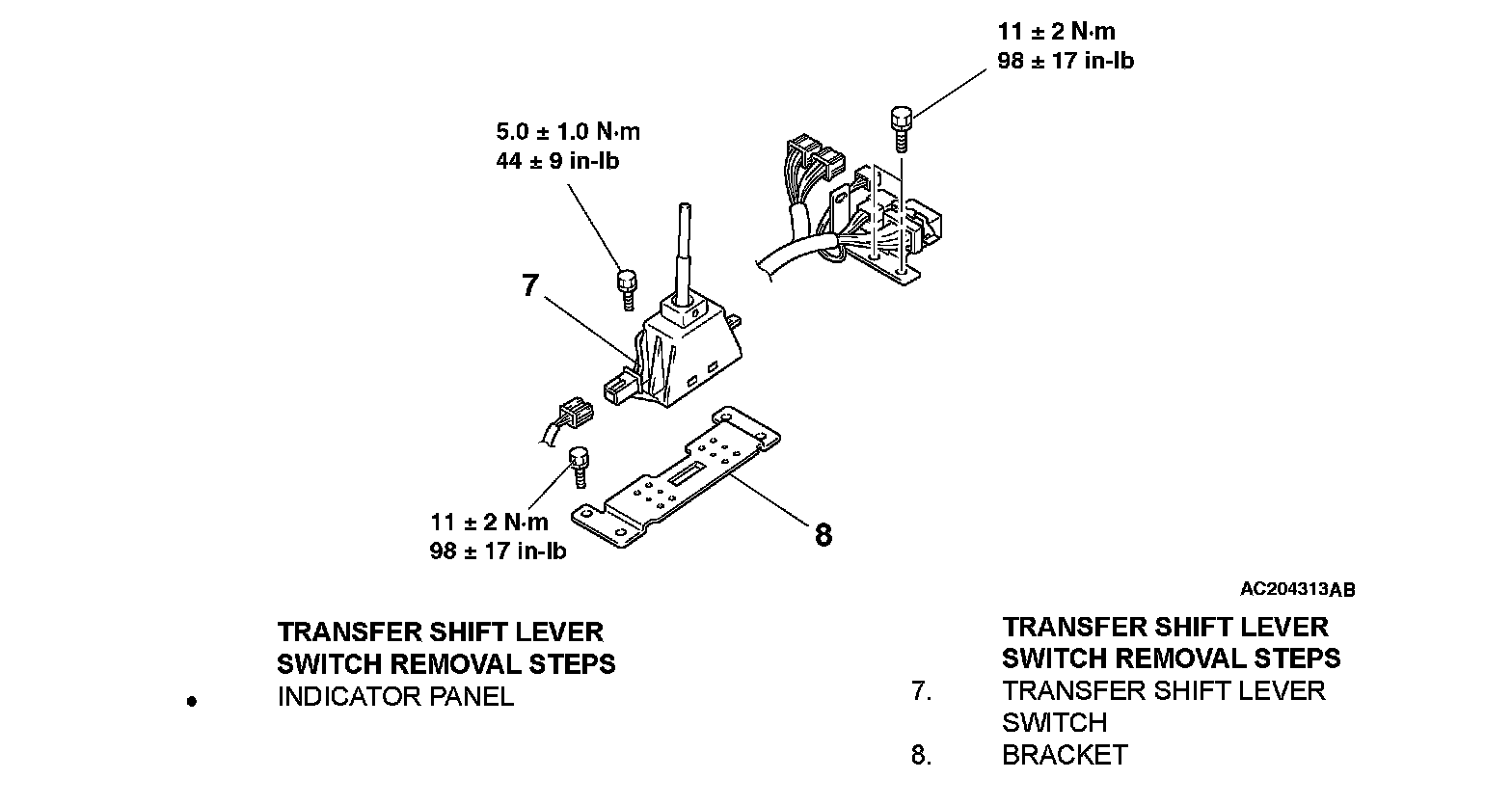 11 ± 2 N·m
98 ± 17 in-lb

5.0 ± 1.0 N·m
44 ± 9 in-lb

7

11 ± 2 N·m
98 ± 17 in-lb

8

AC204313AB

TRANSFER SHIFT LEVER SWITCH REMOVAL STEPS
• INDICATOR PANEL

TRANSFER SHIFT LEVER SWITCH REMOVAL STEPS
7. TRANSFER SHIFT LEVER SWITCH
8. BRACKET