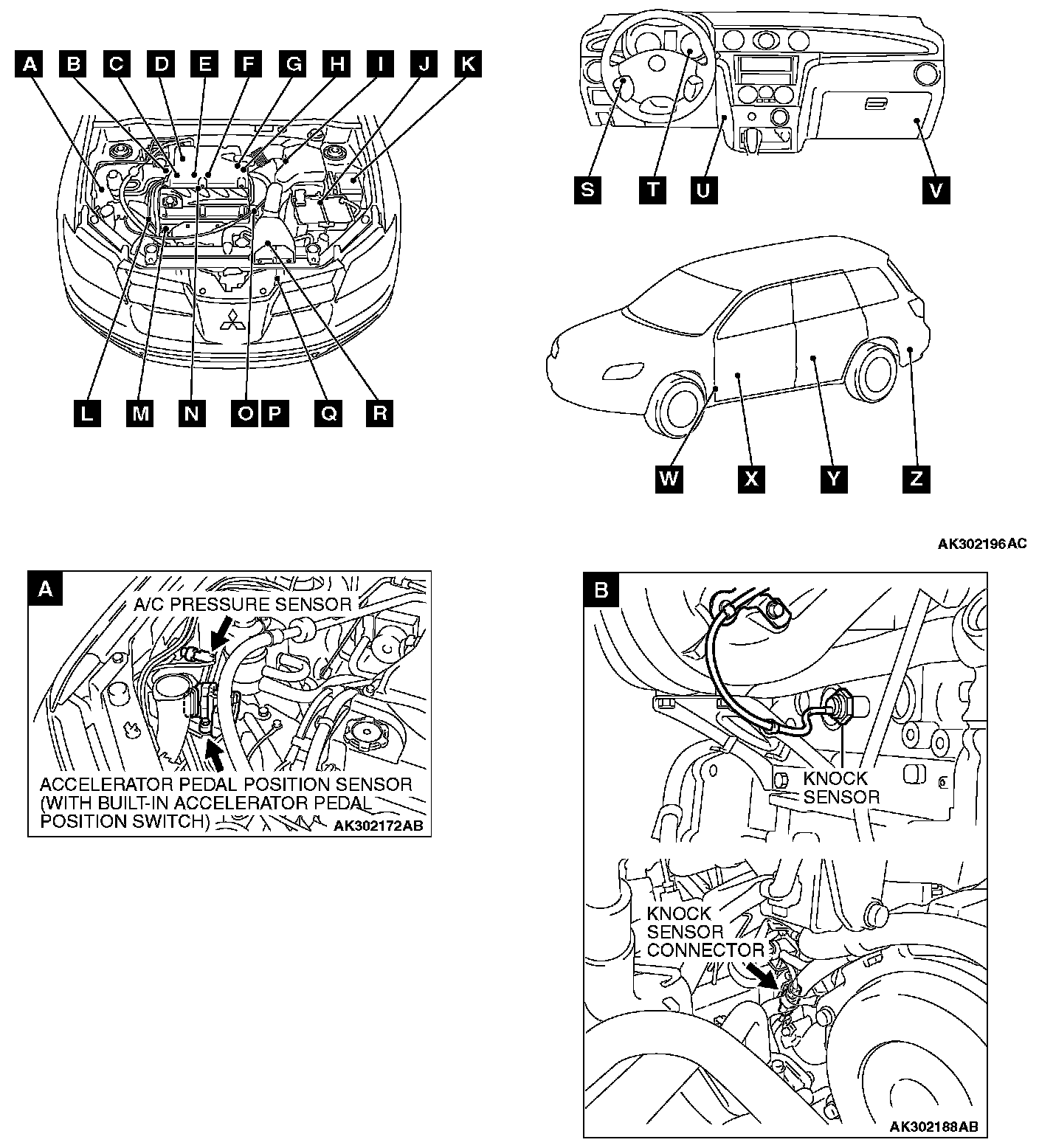 A B C D E F G H I J K

L M N O P Q R

S T U V

W X Y Z

AK302196AC

A

A/C PRESSURE SENSOR

ACCELERATOR PEDAL POSITION SENSOR (WITH BUILT-IN ACCELERATOR PEDAL POSITION SWITCH)

AK302172AB

B

KNOCK SENSOR

KNOCK SENSOR CONNECTOR

AK302188AB