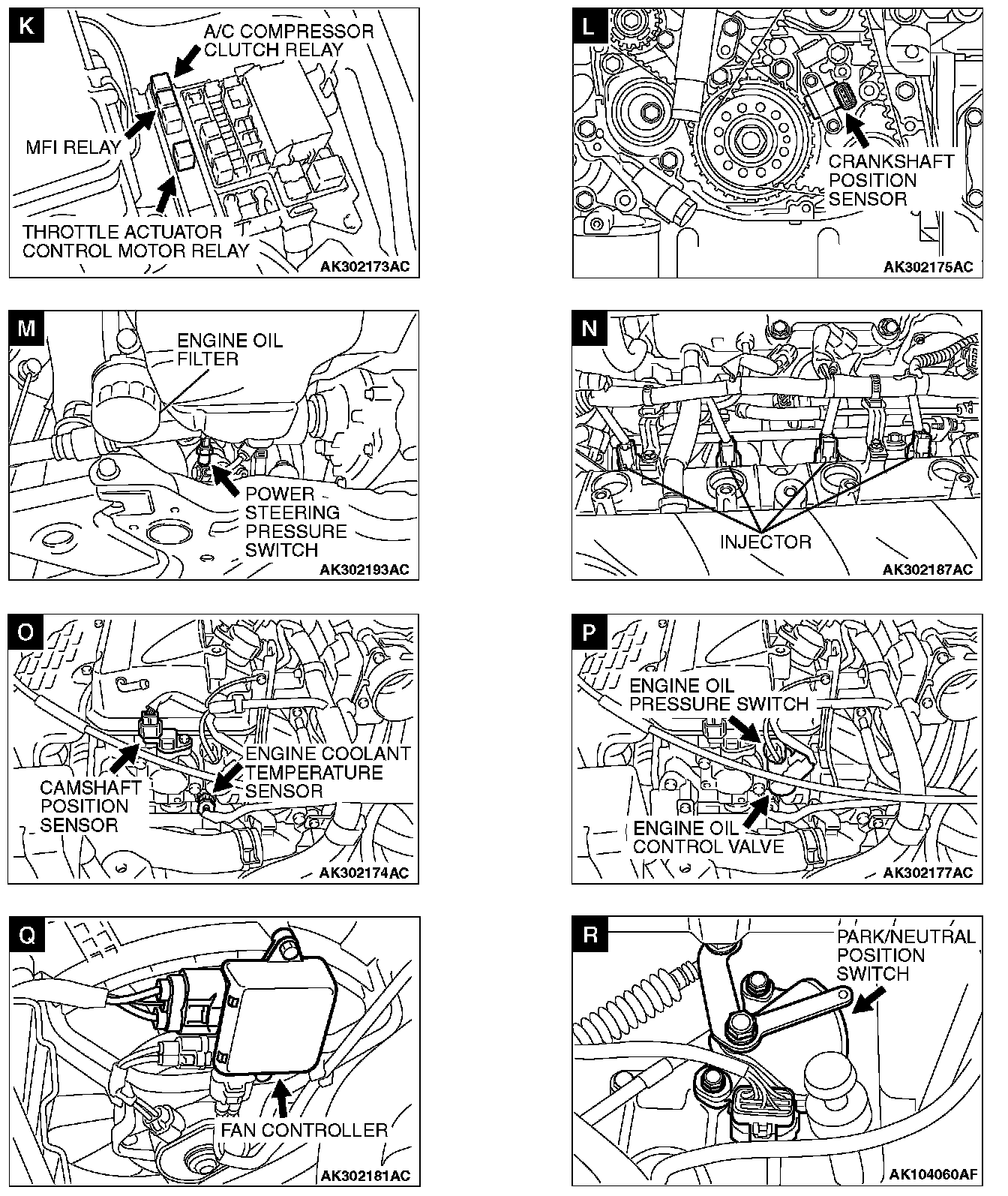 K

A/C COMPRESSOR CLUTCH RELAY

MFI RELAY

THROTTLE ACTUATOR CONTROL MOTOR RELAY

AK302173AC

L

CRANKSHAFT POSITION SENSOR

AK302175AC

M

ENGINE OIL FILTER

POWER STEERING PRESSURE SWITCH

AK302193AC

N

INJECTOR

AK302187AC

O

CAMSHAFT POSITION SENSOR

ENGINE COOLANT TEMPERATURE SENSOR

AK302174AC

P

ENGINE OIL PRESSURE SWITCH

ENGINE OIL CONTROL VALVE

AK302177AC

Q

FAN CONTROLLER

AK302181AC

R

PARK/NEUTRAL POSITION SWITCH

AK104060AF