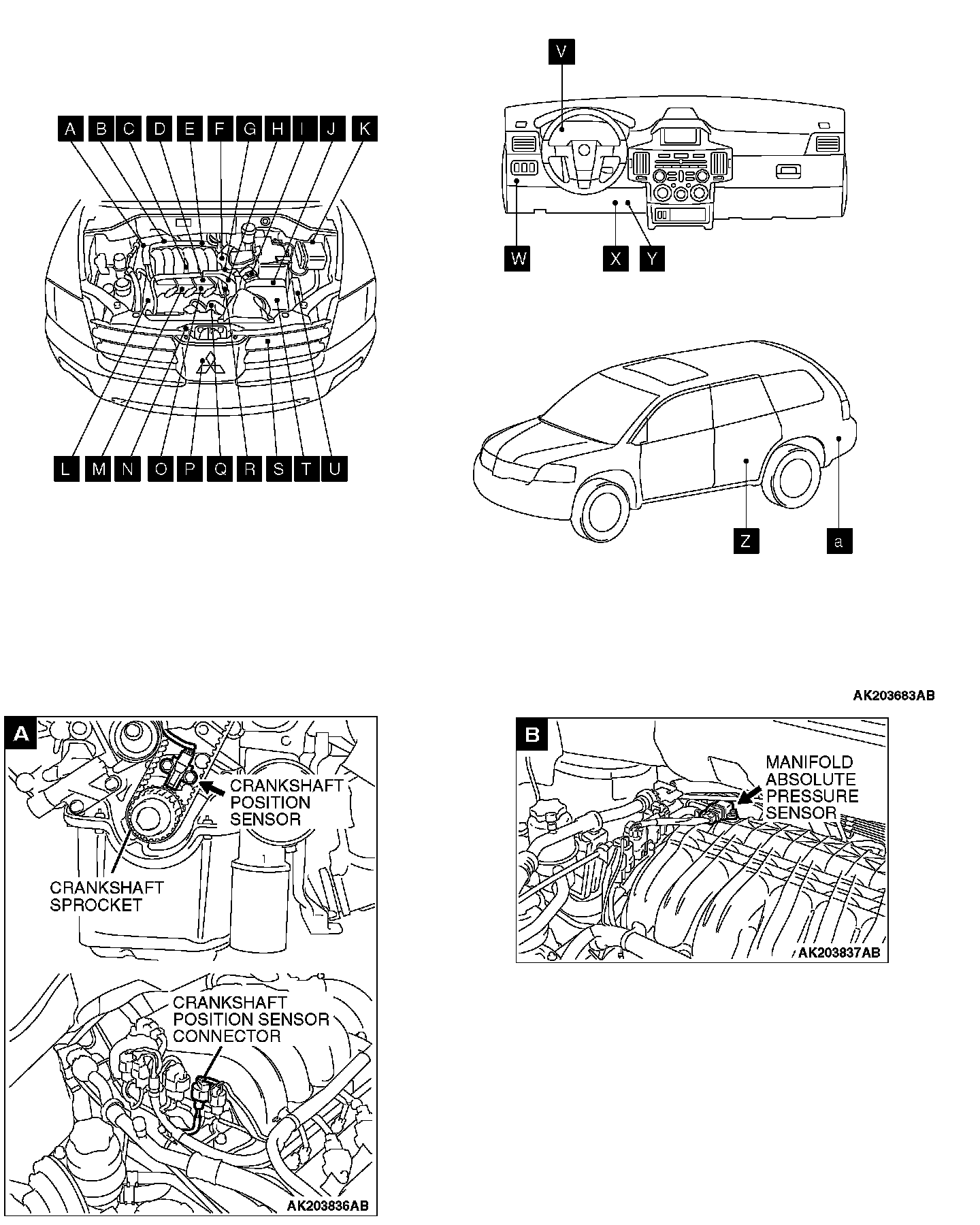 A B C D E F G H I J K

L M N O P Q R S T U

V

W X Y

Z a

AK203683AB

A

CRANKSHAFT POSITION SENSOR

CRANKSHAFT SPROCKET

CRANKSHAFT POSITION SENSOR CONNECTOR

AK203836AB

B

MANIFOLD ABSOLUTE PRESSURE SENSOR

AK203837AB