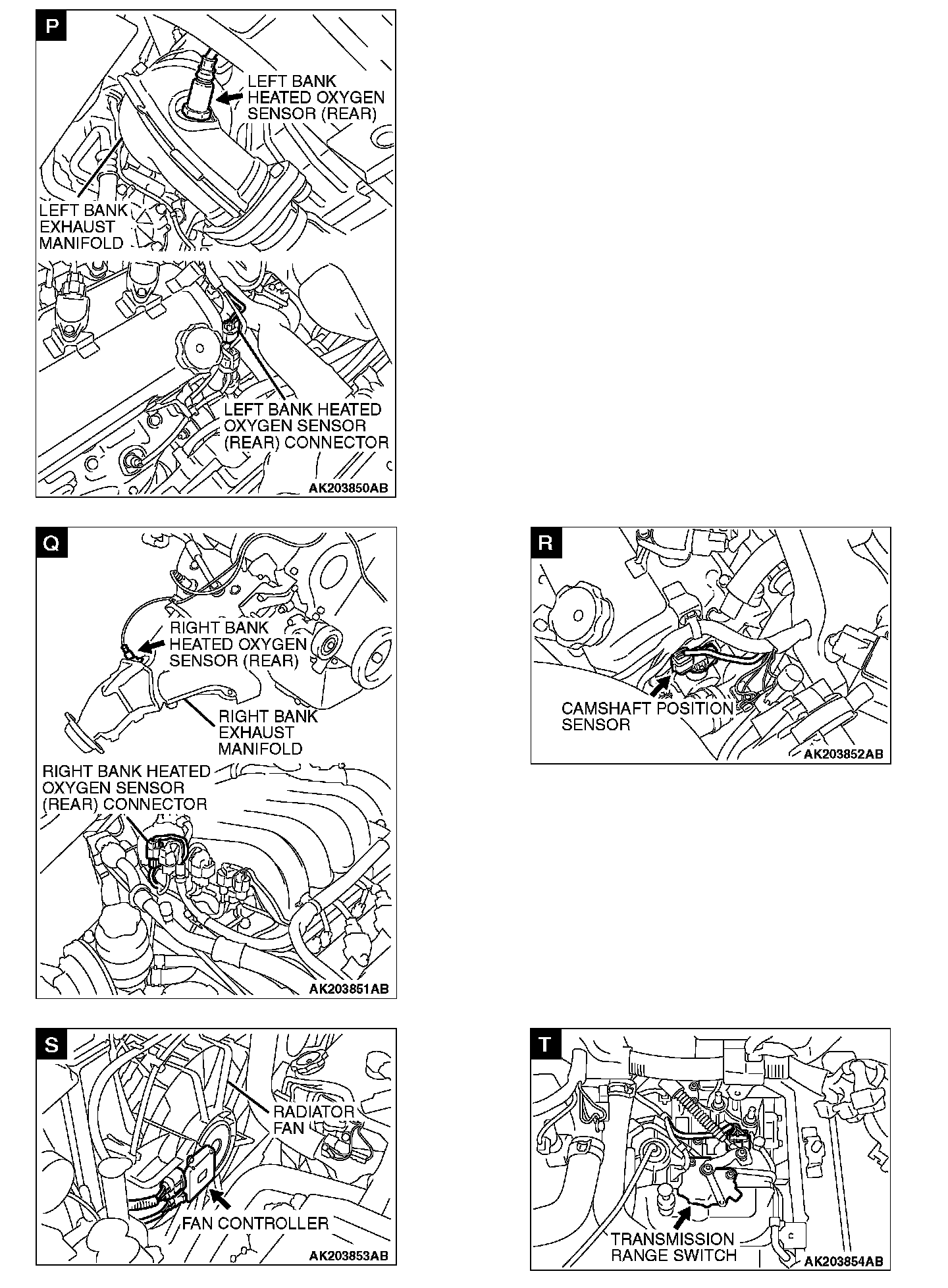 P

LEFT BANK HEATED OXYGEN SENSOR (REAR)

LEFT BANK EXHAUST MANIFOLD

LEFT BANK HEATED OXYGEN SENSOR (REAR) CONNECTOR

AK203850AB

Q

RIGHT BANK HEATED OXYGEN SENSOR (REAR)

RIGHT BANK EXHAUST MANIFOLD

RIGHT BANK HEATED OXYGEN SENSOR (REAR) CONNECTOR

AK203851AB

R

CAMSHAFT POSITION SENSOR

AK203852AB

S

RADIATOR FAN

FAN CONTROLLER

AK203853AB

T

TRANSMISSION RANGE SWITCH

AK203854AB