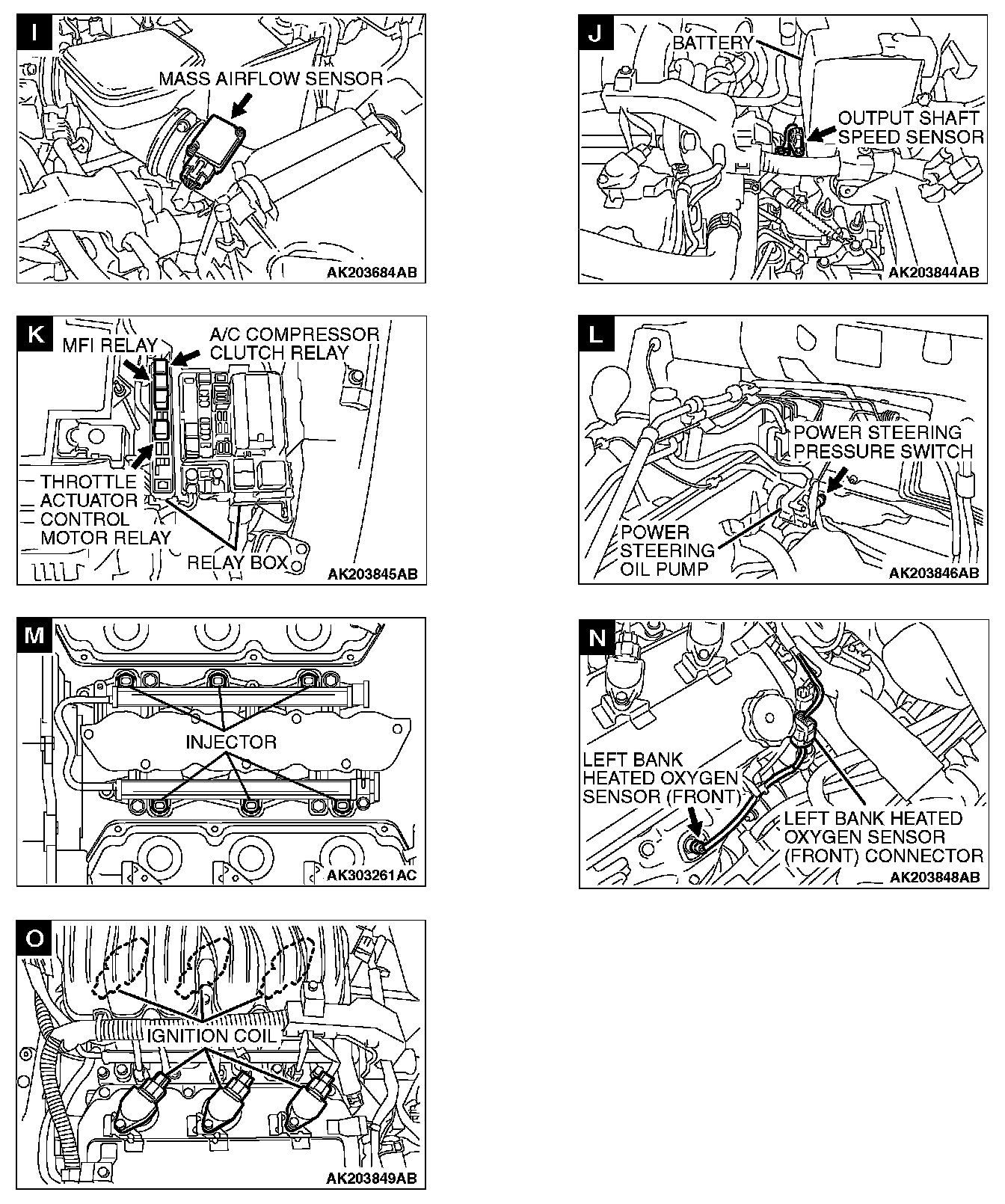 I

MASS AIRFLOW SENSOR

AK203684AB

J

BATTERY

OUTPUT SHAFT SPEED SENSOR

AK203844AB

K

MFI RELAY

A/C COMPRESSOR CLUTCH RELAY

THROTTLE ACTUATOR CONTROL MOTOR RELAY

RELAY BOX

AK203845AB

L

POWER STEERING PRESSURE SWITCH

POWER STEERING OIL PUMP

AK203846AB

M

INJECTOR

AK303261AC

N

LEFT BANK HEATED OXYGEN SENSOR (FRONT)

LEFT BANK HEATED OXYGEN SENSOR (FRONT) CONNECTOR

AK203848AB

O

IGNITION COIL

AK203849AB