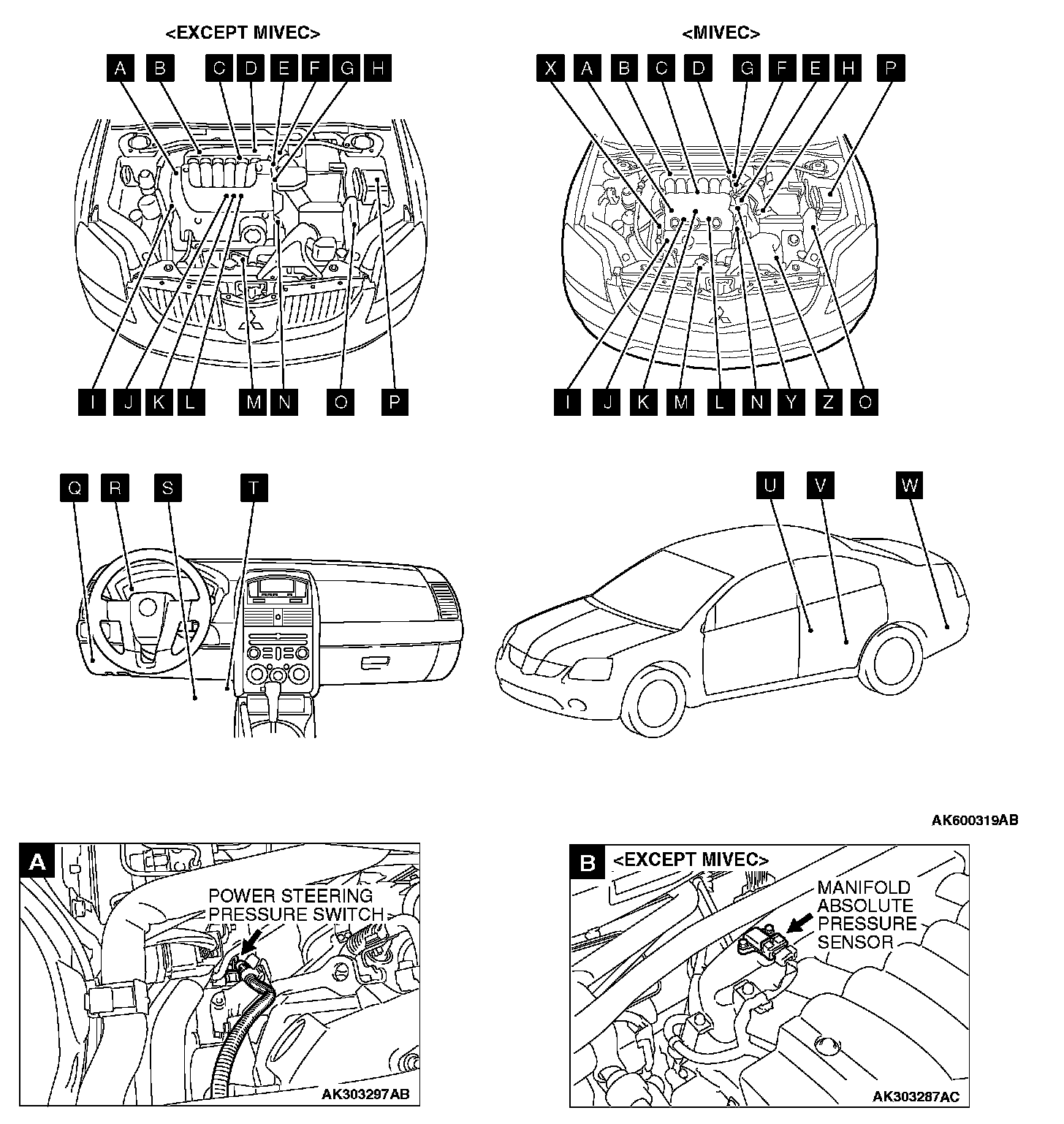 <EXCEPT MIVEC>

A B C D E F G H

I J K L M N O P

<MIVEC>

X A B C D G F E H P

I J K M L N Y Z O

Q R S T

U V W

AK600319AB

A

POWER STEERING PRESSURE SWITCH

AK303297AB

B <EXCEPT MIVEC>

MANIFOLD ABSOLUTE PRESSURE SENSOR

AK303287AC