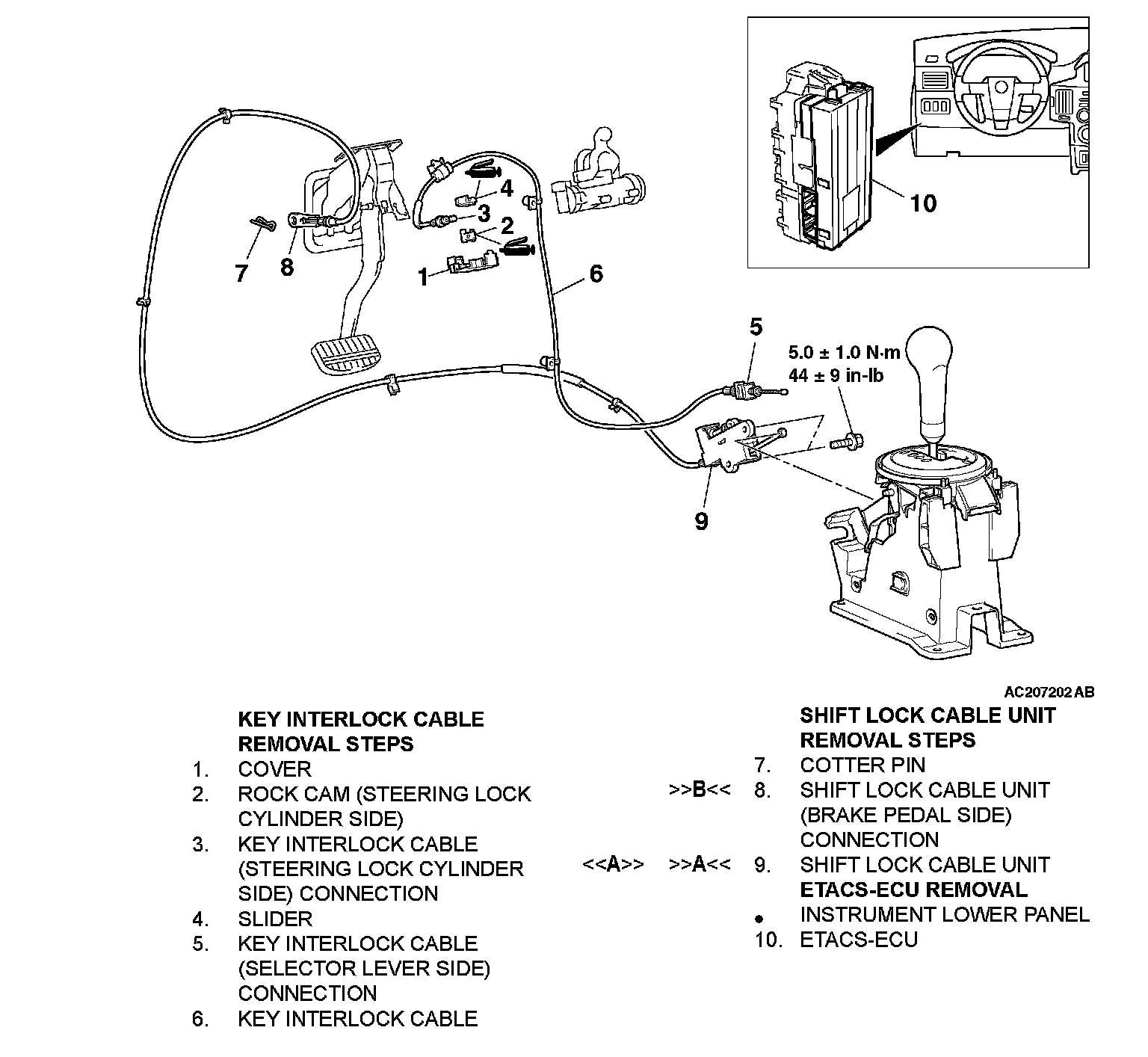 10

4
3
2
1
7
8
6

5
5.0 ± 1.0 N·m
44 ± 9 in-lb

9

AC207202 AB

KEY INTERLOCK CABLE REMOVAL STEPS
1. COVER
2. ROCK CAM (STEERING LOCK CYLINDER SIDE)
3. KEY INTERLOCK CABLE (STEERING LOCK CYLINDER SIDE) CONNECTION
4. SLIDER
5. KEY INTERLOCK CABLE (SELECTOR LEVER SIDE) CONNECTION
6. KEY INTERLOCK CABLE

SHIFT LOCK CABLE UNIT REMOVAL STEPS
7. COTTER PIN
>>B<< 8. SHIFT LOCK CABLE UNIT (BRAKE PEDAL SIDE) CONNECTION
<<A>> >>A<< 9. SHIFT LOCK CABLE UNIT
ETACS-ECU REMOVAL
• INSTRUMENT LOWER PANEL
10. ETACS-ECU