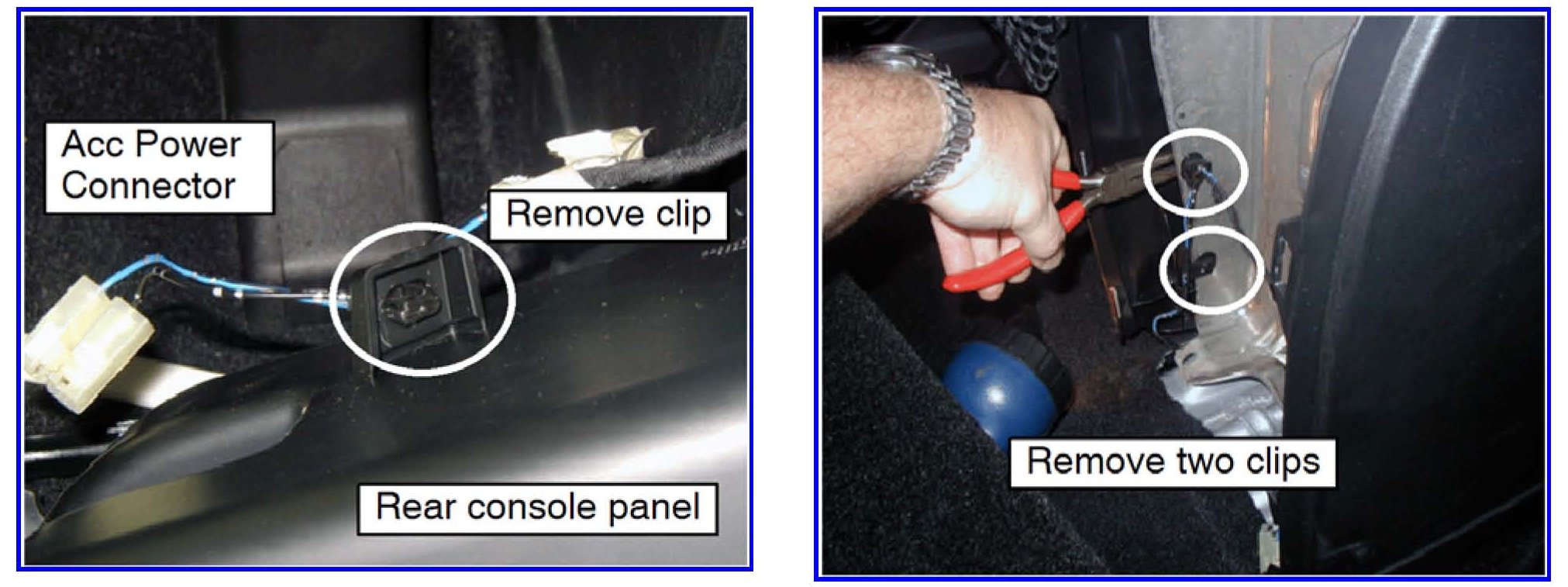 Acc Power Connector

Remove clip

Rear console panel

Remove two clips