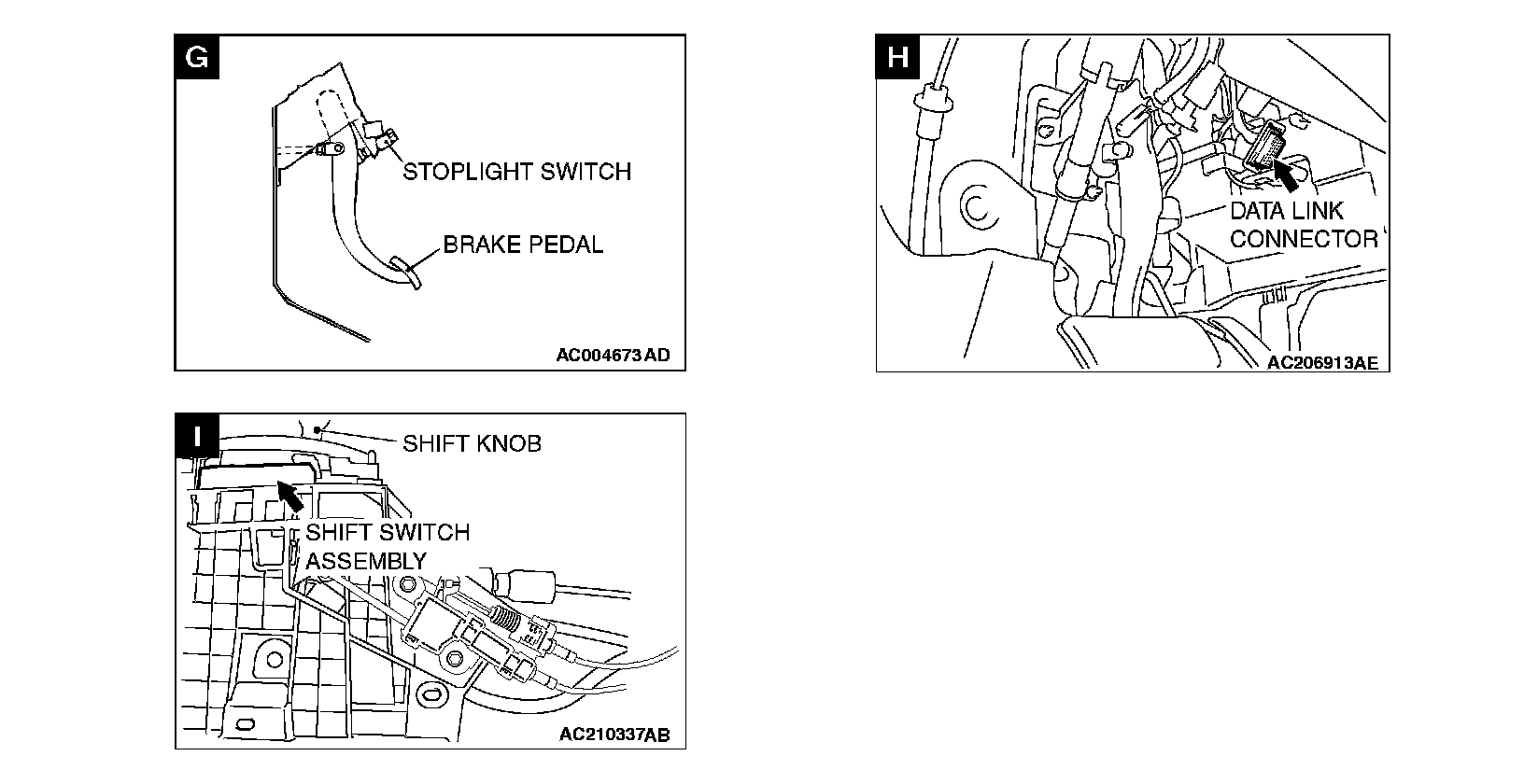 G

STOPLIGHT SWITCH

BRAKE PEDAL

AC004673 AD

H

DATA LINK CONNECTOR

AC206913AE

I

SHIFT KNOB

SHIFT SWITCH ASSEMBLY

AC210337AB