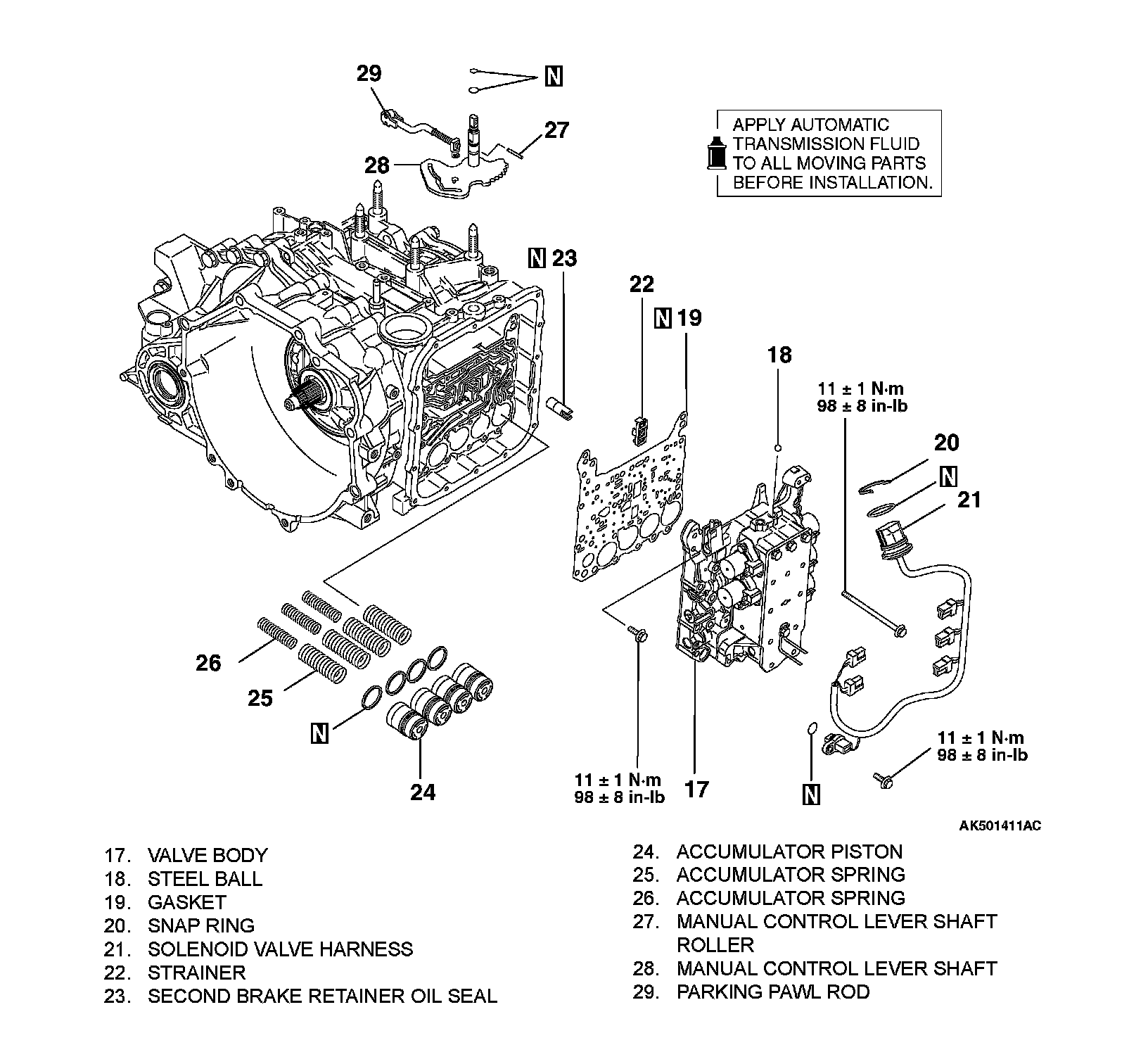 29

N

27

28

APPLY AUTOMATIC TRANSMISSION FLUID TO ALL MOVING PARTS BEFORE INSTALLATION.

N 23

22

N 19

18

11 ± 1 N·m
98 ± 8 in-lb

20

N

21

26

25

N

24

11 ± 1 N·m
98 ± 8 in-lb

17

N

11 ± 1 N·m
98 ± 8 in-lb

AK501411AC

17. VALVE BODY
18. STEEL BALL
19. GASKET
20. SNAP RING
21. SOLENOID VALVE HARNESS
22. STRAINER
23. SECOND BRAKE RETAINER OIL SEAL

24. ACCUMULATOR PISTON
25. ACCUMULATOR SPRING
26. ACCUMULATOR SPRING
27. MANUAL CONTROL LEVER SHAFT ROLLER
28. MANUAL CONTROL LEVER SHAFT
29. PARKING PAWL ROD