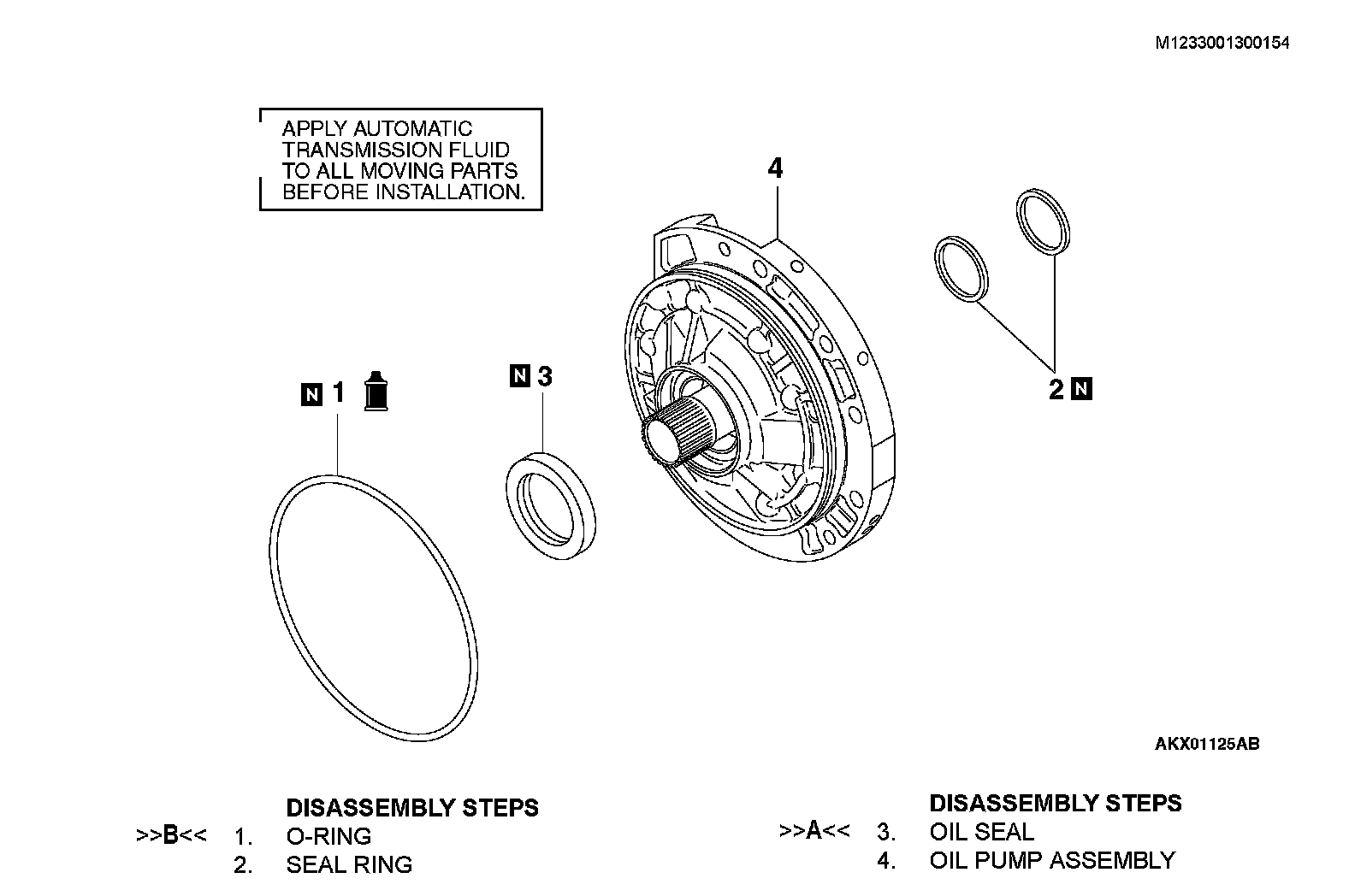 M1233001300154

APPLY AUTOMATIC TRANSMISSION FLUID TO ALL MOVING PARTS BEFORE INSTALLATION.

4

N 1

N 3

2 N

AKX01125AB

DISASSEMBLY STEPS
>>B<< 1. O-RING
2. SEAL RING

DISASSEMBLY STEPS
>>A<< 3. OIL SEAL
4. OIL PUMP ASSEMBLY