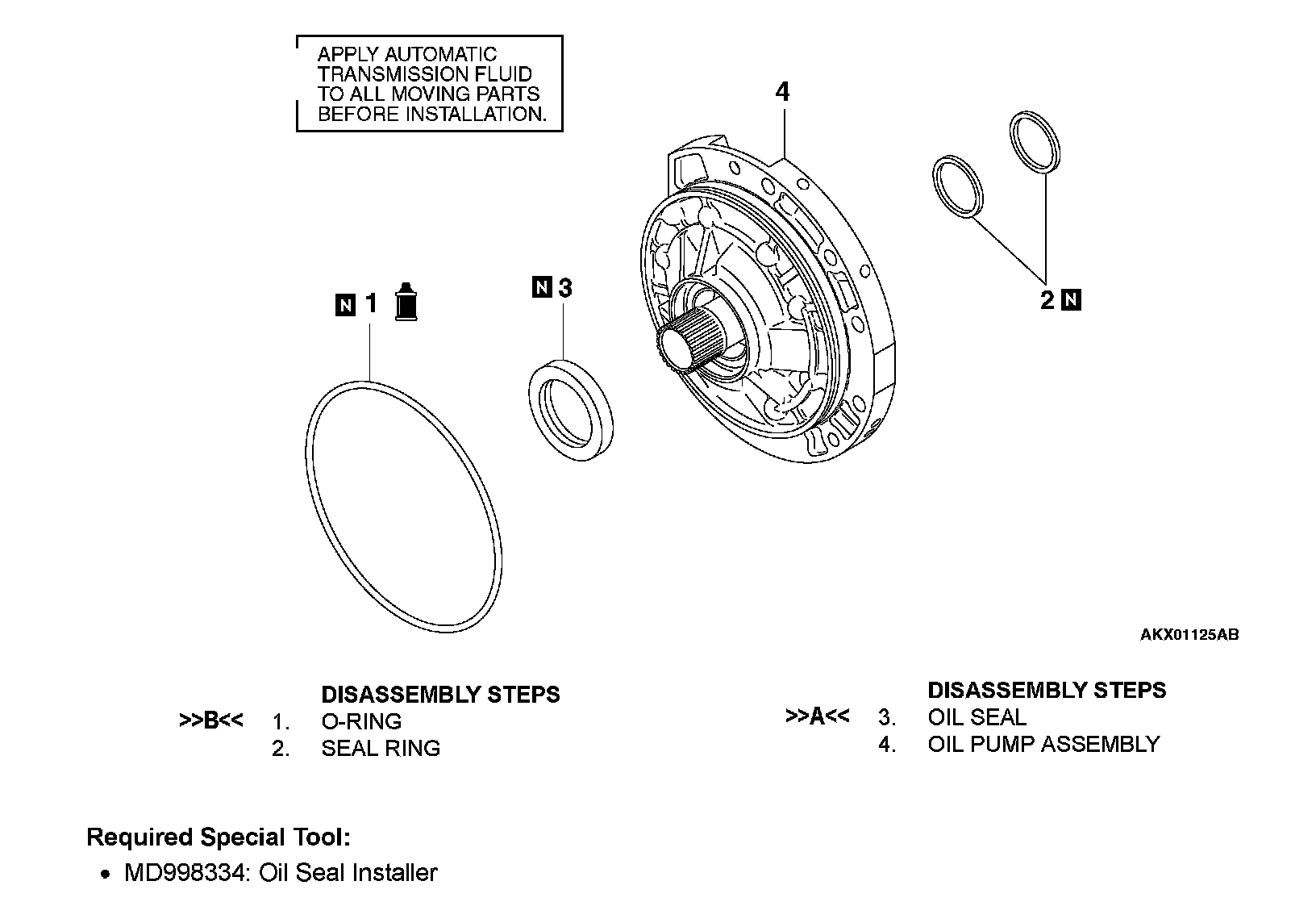 APPLY AUTOMATIC TRANSMISSION FLUID TO ALL MOVING PARTS BEFORE INSTALLATION.

4

N 1

N 3

2 N

AKX01125AB

DISASSEMBLY STEPS
>>B<< 1. O-RING
2. SEAL RING

DISASSEMBLY STEPS
>>A<< 3. OIL SEAL
4. OIL PUMP ASSEMBLY

Required Special Tool:
• MD998334: Oil Seal Installer