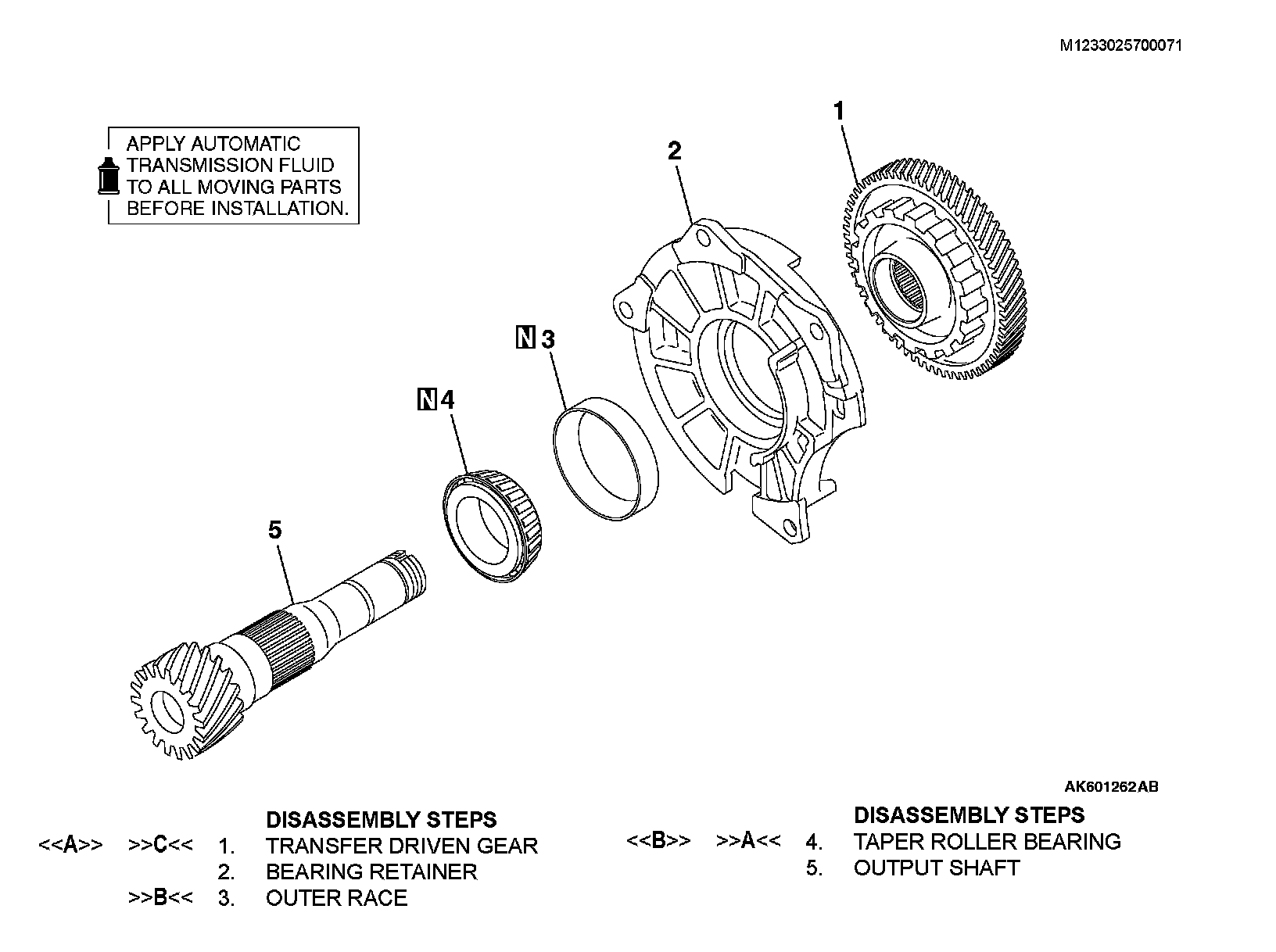 M1233025700071

APPLY AUTOMATIC TRANSMISSION FLUID TO ALL MOVING PARTS BEFORE INSTALLATION.

1

2

N 3

N 4

5

AK601262AB

DISASSEMBLY STEPS

<<A>> >>C<< 1. TRANSFER DRIVEN GEAR
2. BEARING RETAINER
>>B<< 3. OUTER RACE

DISASSEMBLY STEPS

<<B>> >>A<< 4. TAPER ROLLER BEARING
5. OUTPUT SHAFT