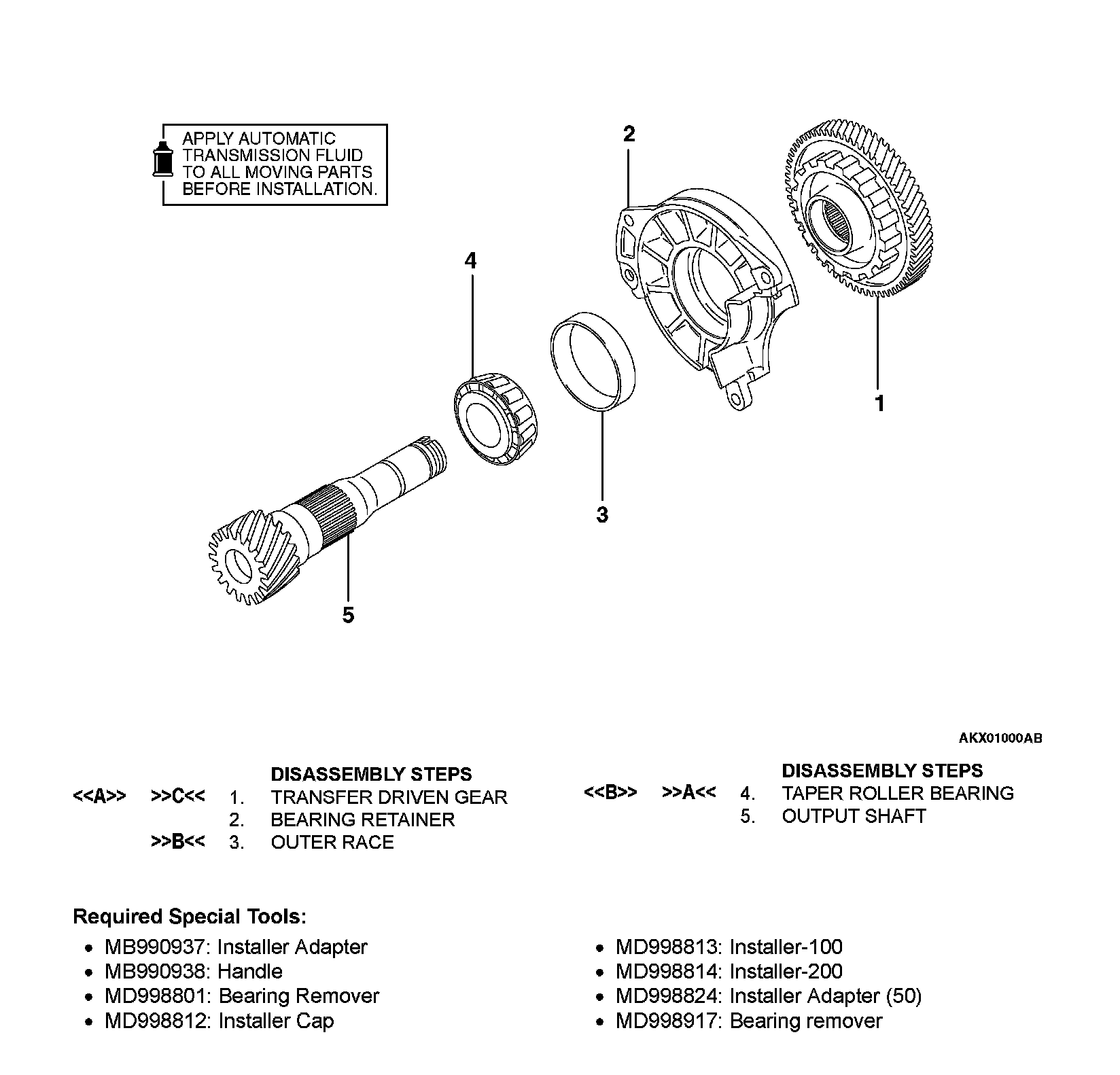 APPLY AUTOMATIC TRANSMISSION FLUID TO ALL MOVING PARTS BEFORE INSTALLATION.

2

4

1

3

5

AKX01000AB

DISASSEMBLY STEPS
<<A>> >>C<< 1. TRANSFER DRIVEN GEAR
2. BEARING RETAINER
>>B<< 3. OUTER RACE

DISASSEMBLY STEPS
<<B>> >>A<< 4. TAPER ROLLER BEARING
5. OUTPUT SHAFT

Required Special Tools:

• MB990937: Installer Adapter
• MB990938: Handle
• MD998801: Bearing Remover
• MD998812: Installer Cap

• MD998813: Installer-100
• MD998814: Installer-200
• MD998824: Installer Adapter (50)
• MD998917: Bearing remover