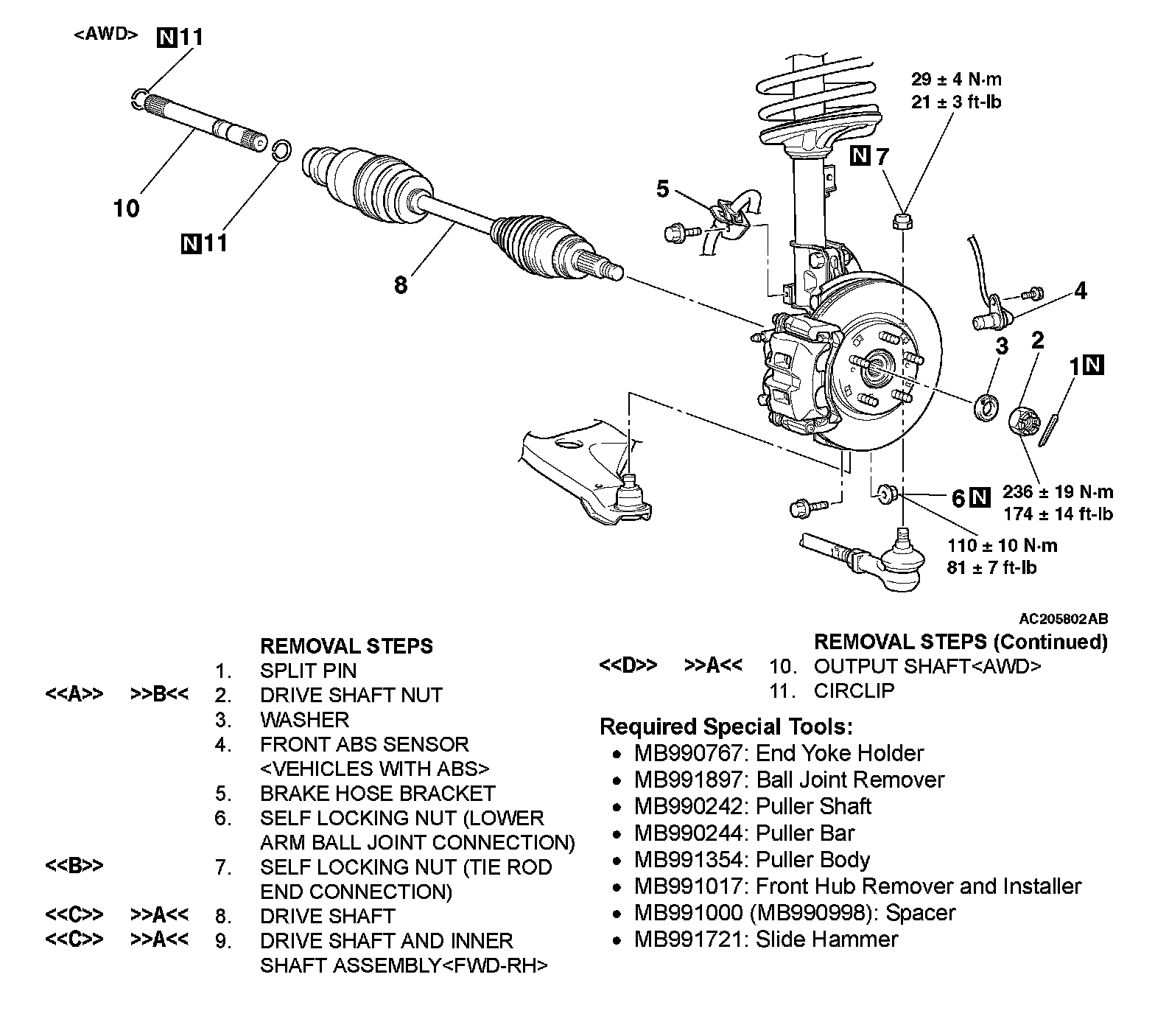 <AWD> N 11

10

N 11

8

5

29 ± 4 N·m
21 ± 3 ft-lb

N 7

4

3

2

1 N

6 N

236 ± 19 N·m
174 ± 14 ft-lb

110 ± 10 N·m
81 ± 7 ft-lb

AC205802AB

REMOVAL STEPS
1. SPLIT PIN
<<A>> >>B<< 2. DRIVE SHAFT NUT
3. WASHER
4. FRONT ABS SENSOR <VEHICLES WITH ABS>
5. BRAKE HOSE BRACKET
6. SELF LOCKING NUT (LOWER ARM BALL JOINT CONNECTION)
<<B>> 7. SELF LOCKING NUT (TIE ROD END CONNECTION)
<<C>> >>A<< 8. DRIVE SHAFT
<<C>> >>A<< 9. DRIVE SHAFT AND INNER SHAFT ASSEMBLY<FWD-RH>

REMOVAL STEPS (Continued)
<<D>> >>A<< 10. OUTPUT SHAFT<AWD>
11. CIRCLIP

Required Special Tools:
• MB990767: End Yoke Holder
• MB991897: Ball Joint Remover
• MB990242: Puller Shaft
• MB990244: Puller Bar
• MB991354: Puller Body
• MB991017: Front Hub Remover and Installer
• MB991000 (MB990998): Spacer
• MB991721: Slide Hammer