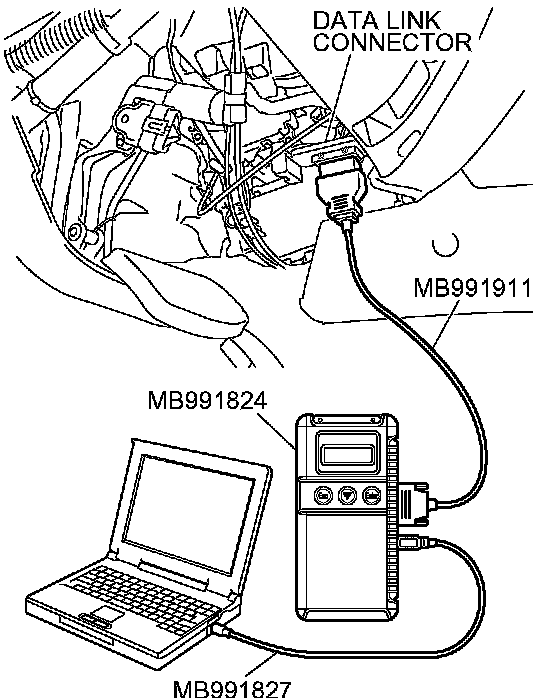 DATA LINK CONNECTOR

MB991911

MB991824

MB991827