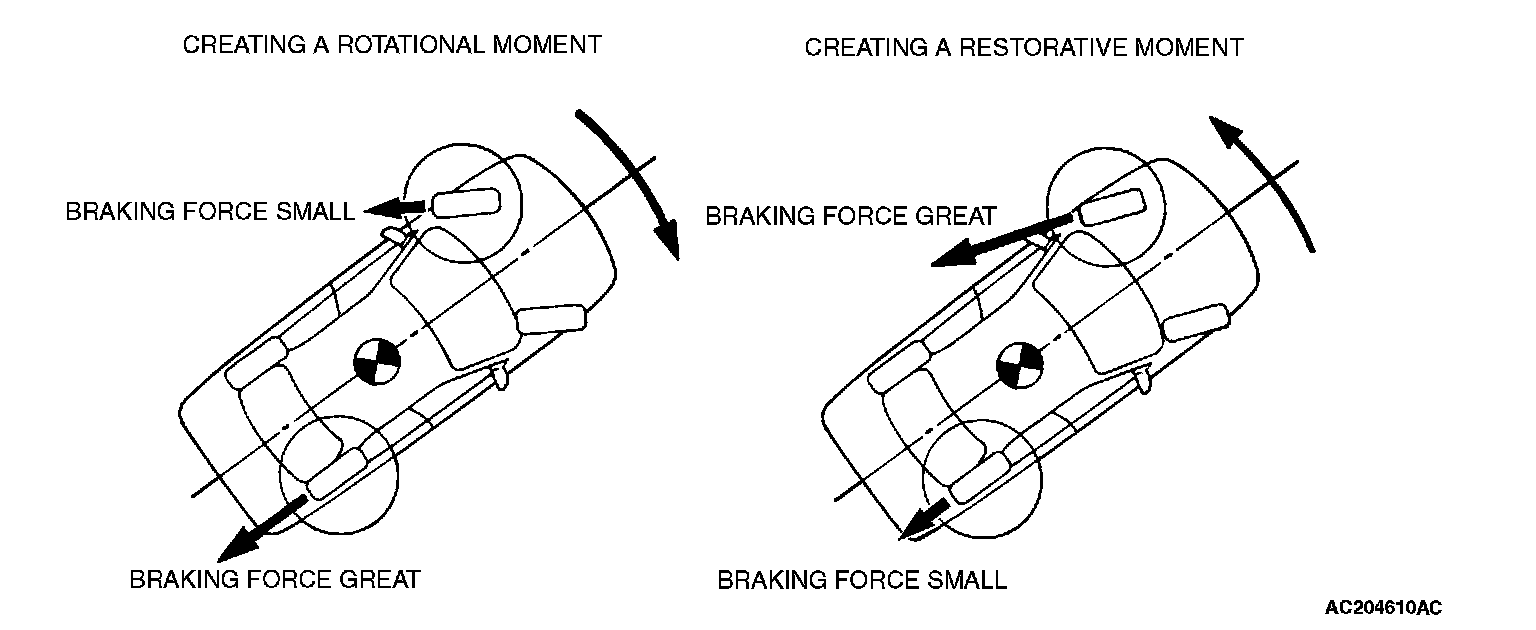 CREATING A ROTATIONAL MOMENT

BRAKING FORCE SMALL

BRAKING FORCE GREAT

CREATING A RESTORATIVE MOMENT

BRAKING FORCE GREAT

BRAKING FORCE SMALL

AC204610AC