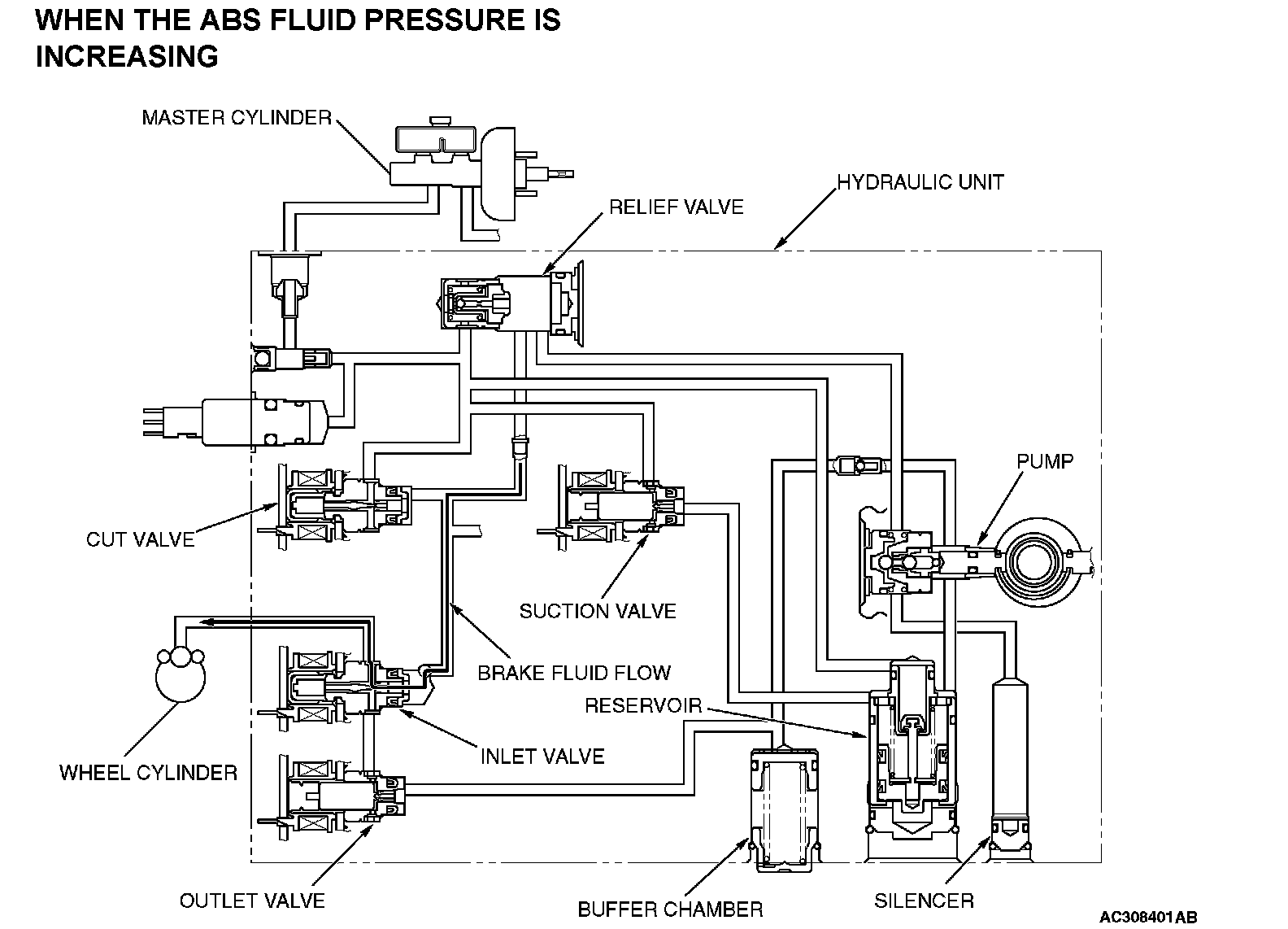 WHEN THE ABS FLUID PRESSURE IS INCREASING

MASTER CYLINDER

HYDRAULIC UNIT

RELIEF VALVE

PUMP

CUT VALVE

SUCTION VALVE

BRAKE FLUID FLOW

RESERVOIR

INLET VALVE

WHEEL CYLINDER

OUTLET VALVE

BUFFER CHAMBER

SILENCER

AC308401AB