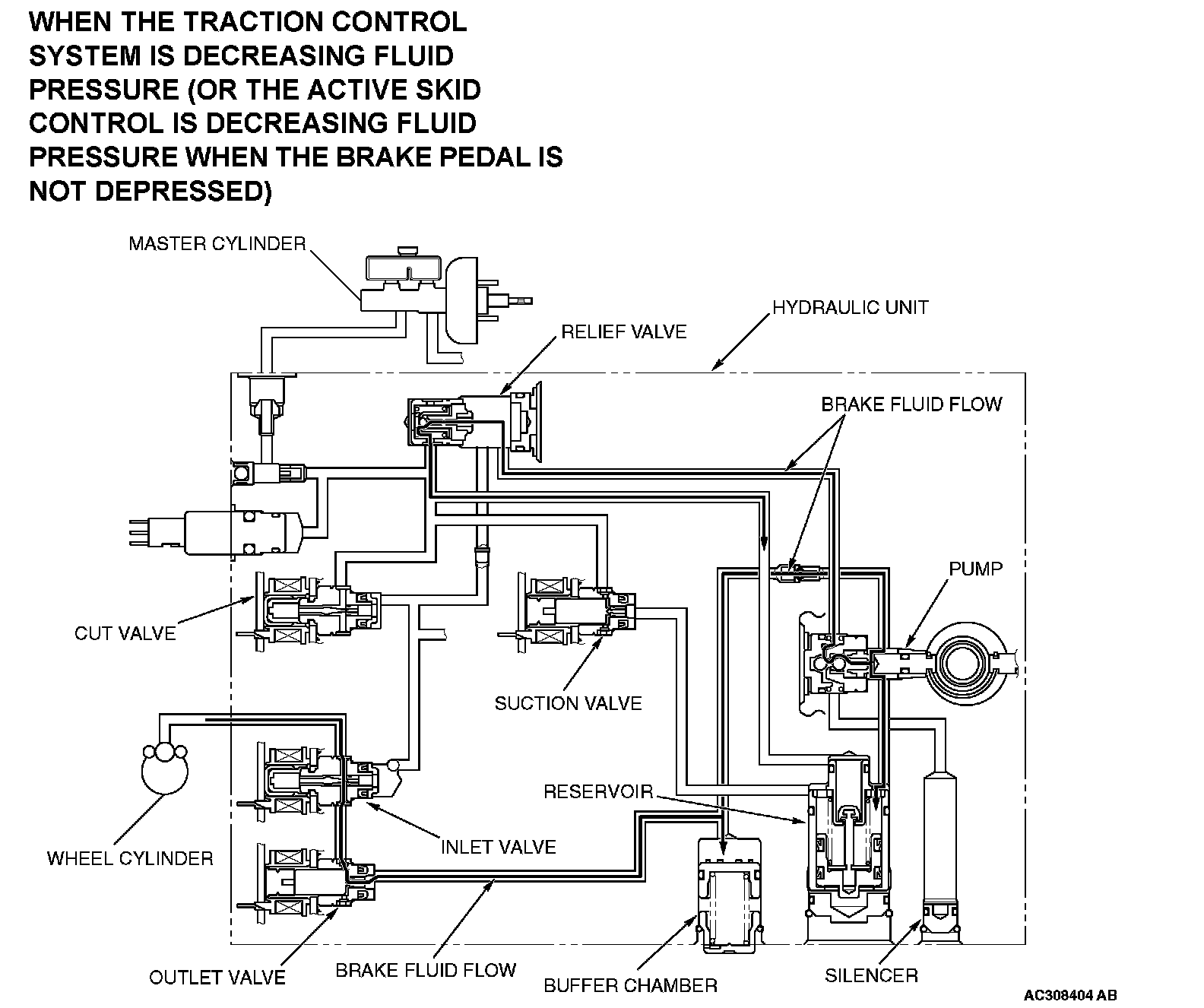 WHEN THE TRACTION CONTROL SYSTEM IS DECREASING FLUID PRESSURE (OR THE ACTIVE SKID CONTROL IS DECREASING FLUID PRESSURE WHEN THE BRAKE PEDAL IS NOT DEPRESSED)

MASTER CYLINDER
HYDRAULIC UNIT
RELIEF VALVE
BRAKE FLUID FLOW
PUMP
CUT VALVE
SUCTION VALVE
RESERVOIR
WHEEL CYLINDER
INLET VALVE
OUTLET VALVE
BRAKE FLUID FLOW
BUFFER CHAMBER
SILENCER
AC308404 AB