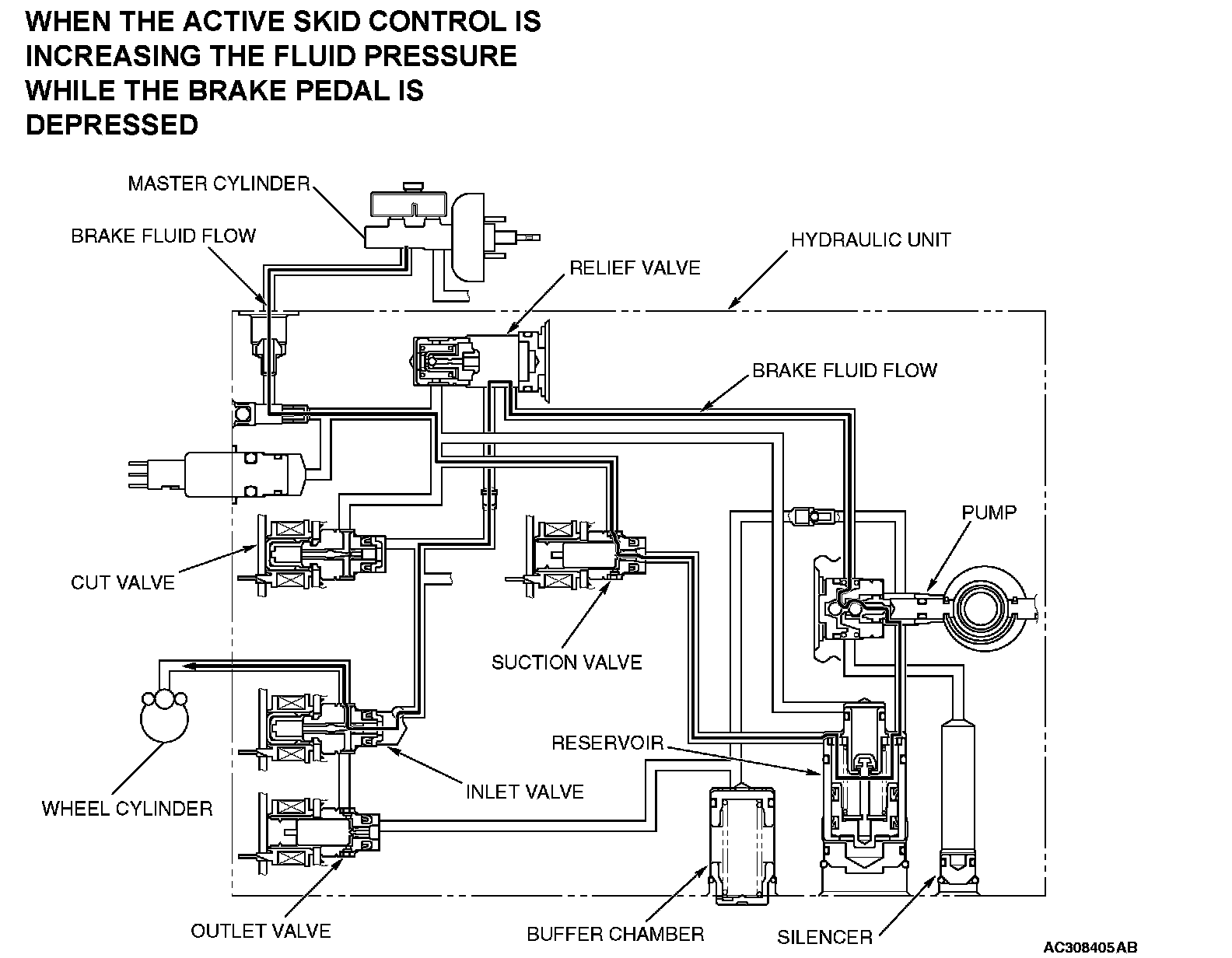 WHEN THE ACTIVE SKID CONTROL IS INCREASING THE FLUID PRESSURE WHILE THE BRAKE PEDAL IS DEPRESSED

MASTER CYLINDER
BRAKE FLUID FLOW
HYDRAULIC UNIT
RELIEF VALVE
BRAKE FLUID FLOW
PUMP
CUT VALVE
SUCTION VALVE
RESERVOIR
INLET VALVE
WHEEL CYLINDER
OUTLET VALVE
BUFFER CHAMBER
SILENCER
AC308405AB